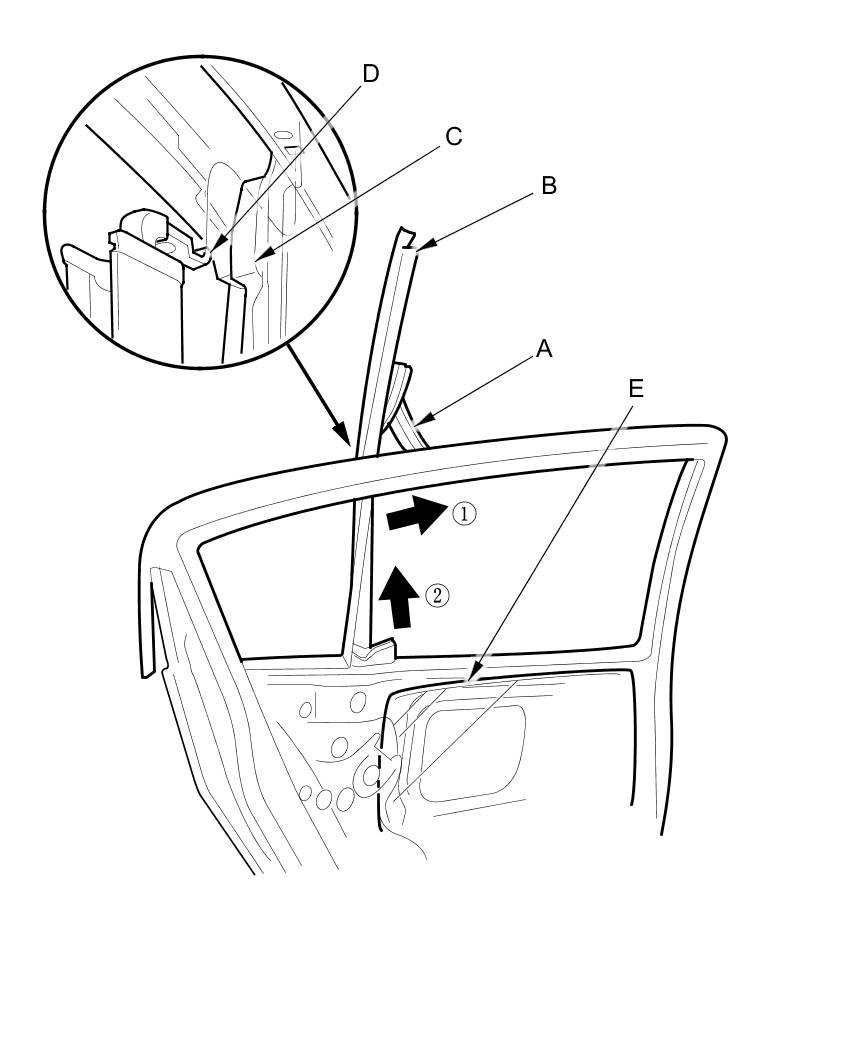 D
C
B
A
E
①
②