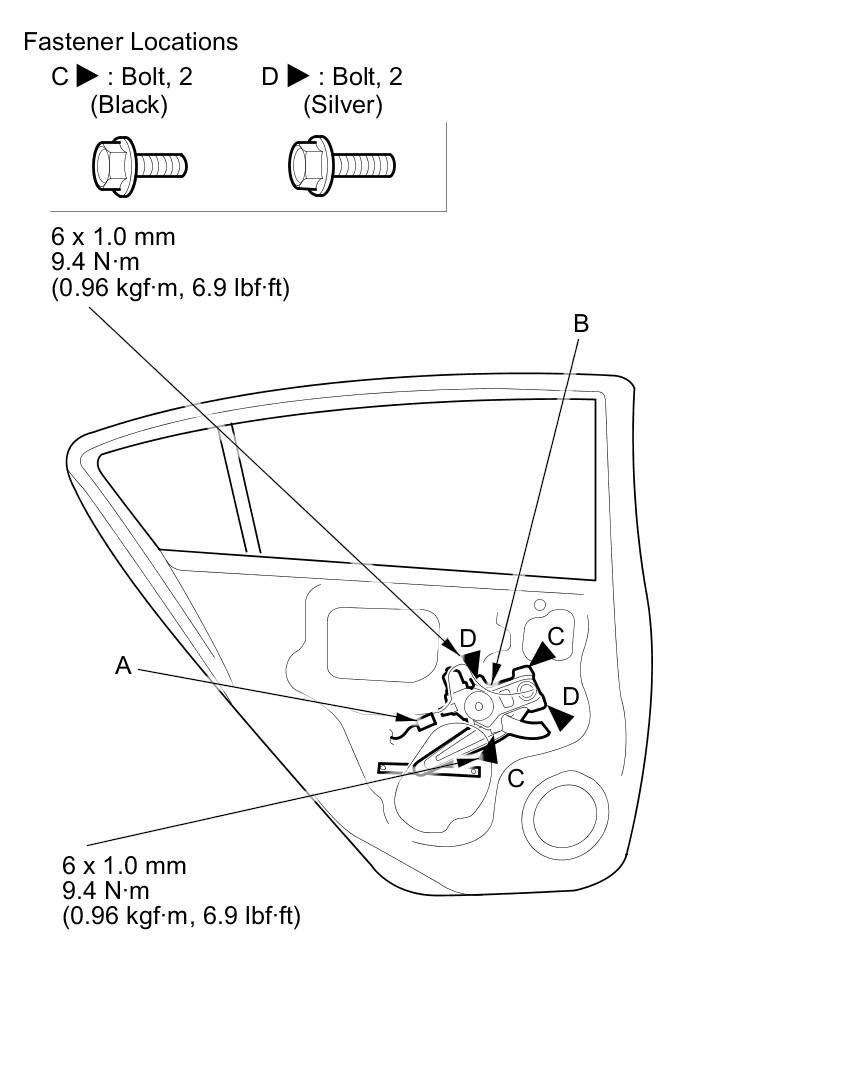 Fastener Locations

C ▶ : Bolt, 2
(Black)

D ▶ : Bolt, 2
(Silver)

6 x 1.0 mm
9.4 N·m
(0.96 kgf·m, 6.9 lbf·ft)

B

D

C

A

D

C

6 x 1.0 mm
9.4 N·m
(0.96 kgf·m, 6.9 lbf·ft)