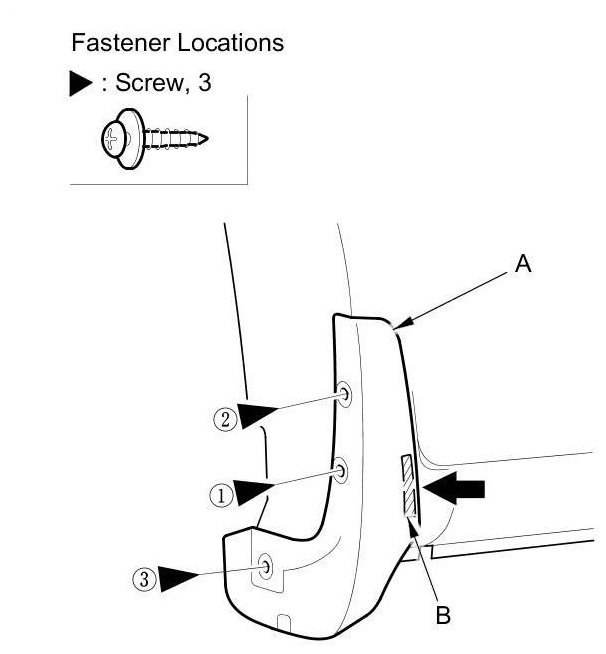 Fastener Locations

▶ : Screw, 3

A

②

①

③

B