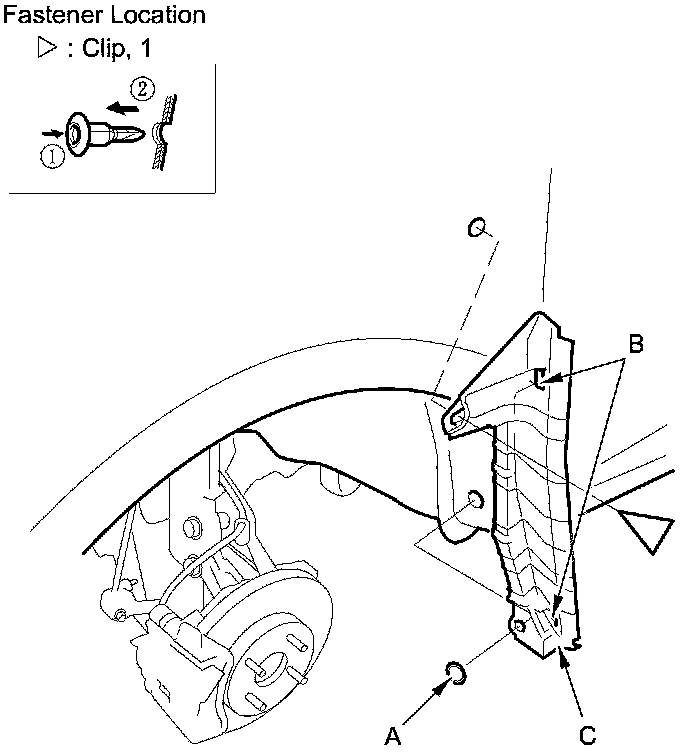 Fastener Location

▷ : Clip, 1

②

①

B

A

C