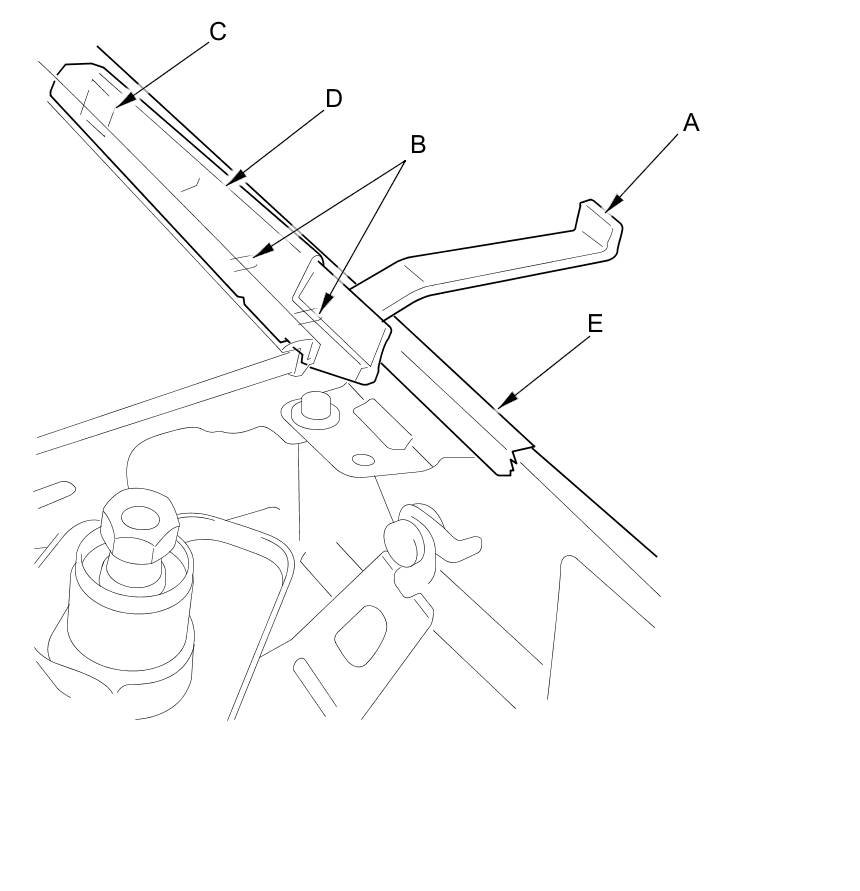 C
D
B
A
E