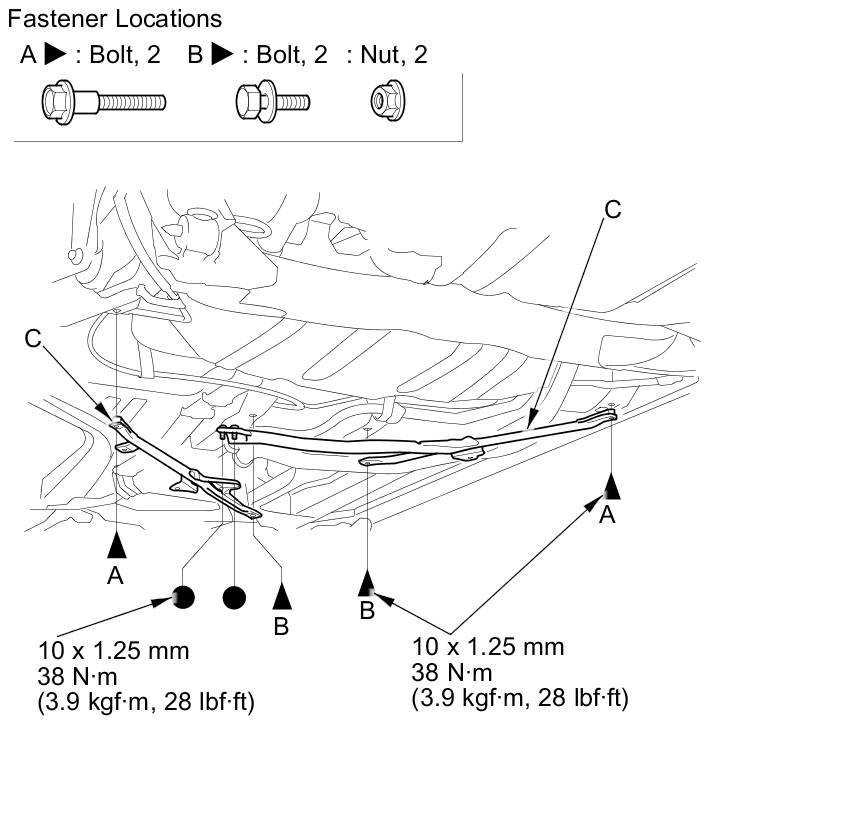 Fastener Locations

A ▶ : Bolt, 2   B ▶ : Bolt, 2   : Nut, 2

C

C

A

A

B

B

10 x 1.25 mm
38 N·m
(3.9 kgf·m, 28 lbf·ft)

10 x 1.25 mm
38 N·m
(3.9 kgf·m, 28 lbf·ft)