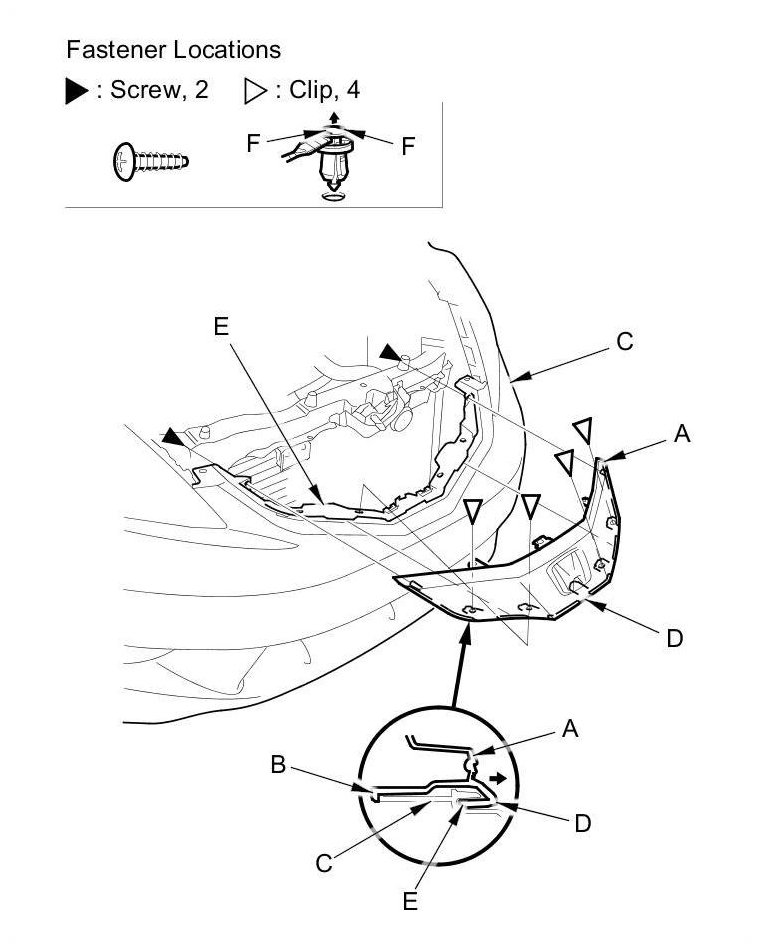 Fastener Locations

▶ : Screw, 2 ▷ : Clip, 4

F F

E

C

A

D

A

B

D

C

E