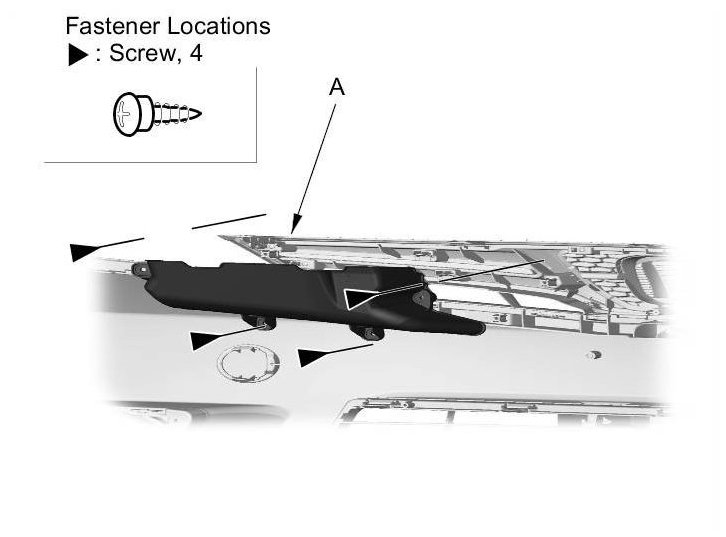 Fastener Locations
▶ : Screw, 4

A