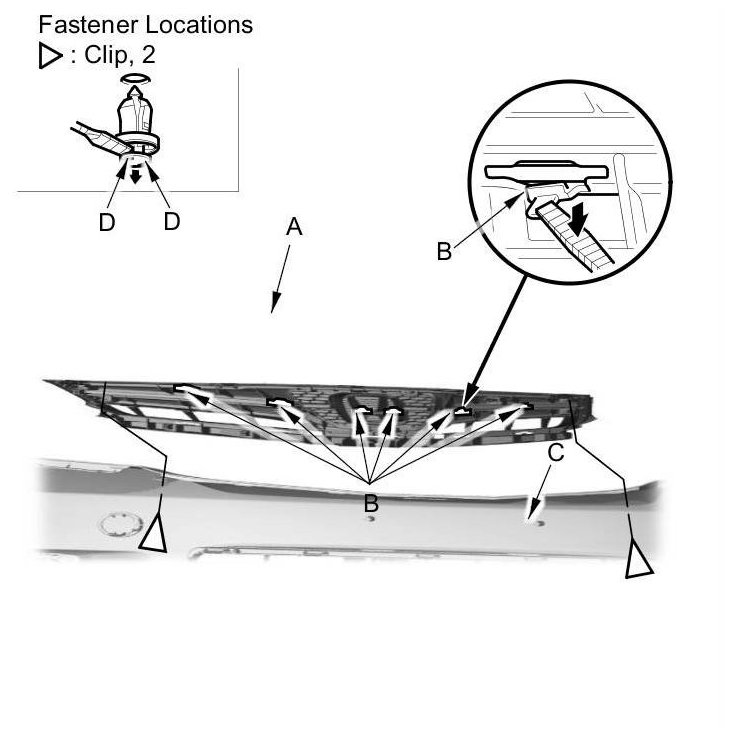 Fastener Locations
▷ : Clip, 2

D D

A

B

B

C