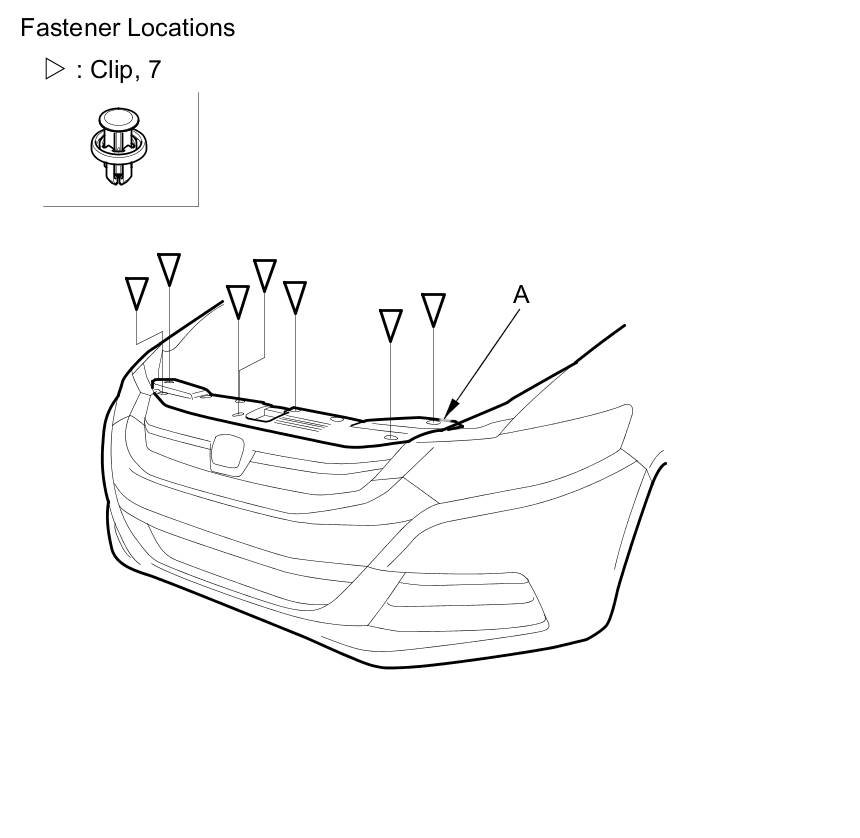 Fastener Locations

▷ : Clip, 7

A