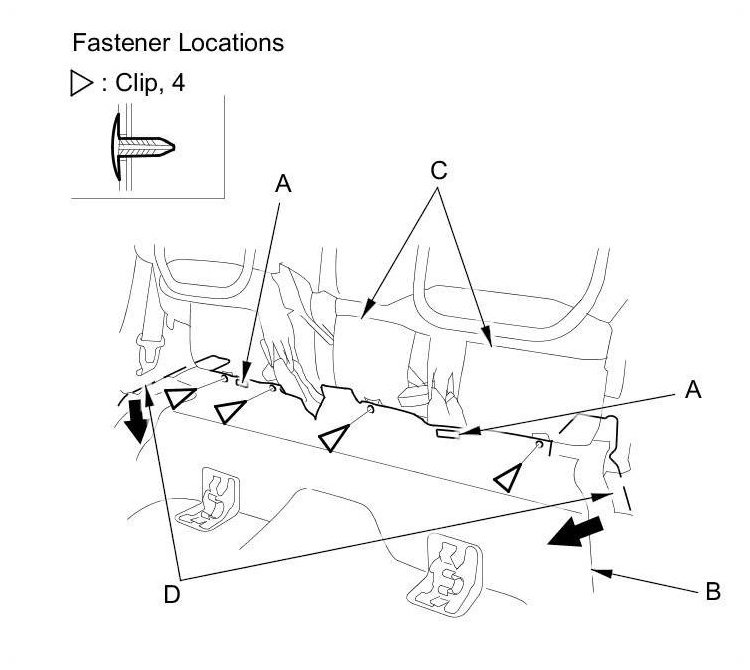 Fastener Locations

▷ : Clip, 4

A

C

A

D

B