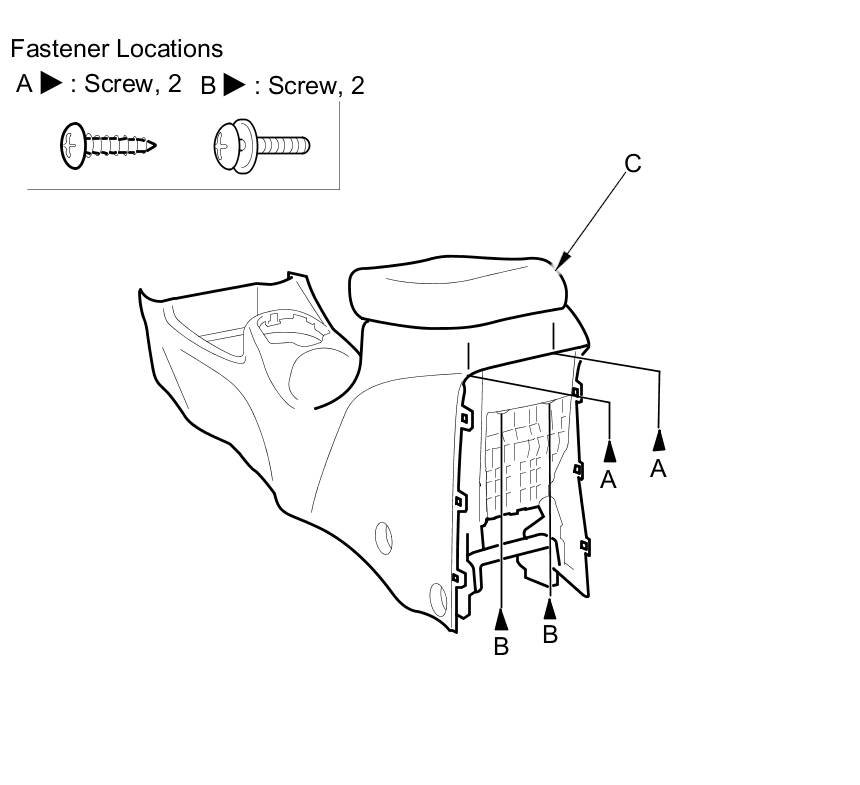 Fastener Locations
A ▶ : Screw, 2 B ▶ : Screw, 2

C

A
A
B
B