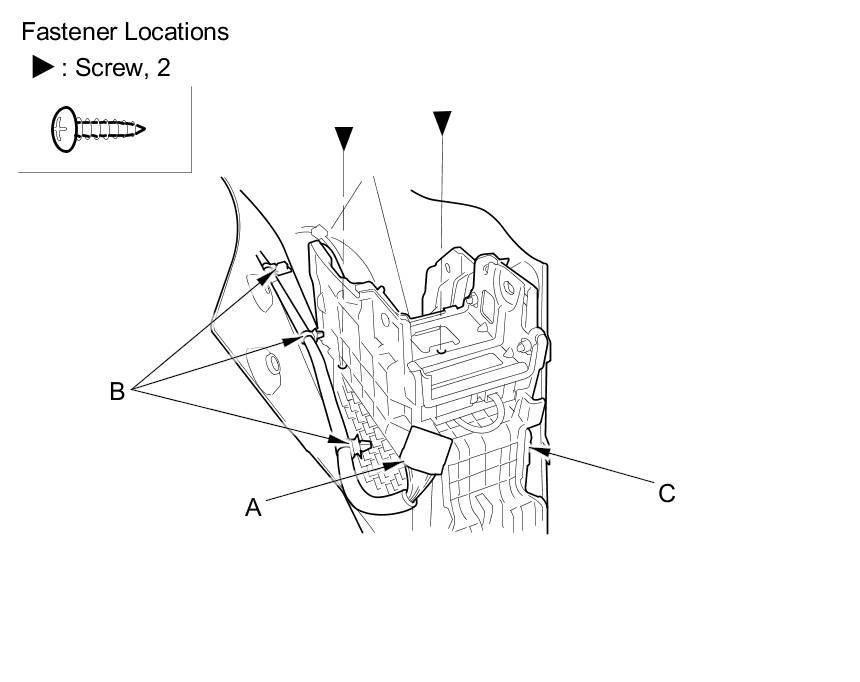 Fastener Locations
▶ : Screw, 2

B

A

C