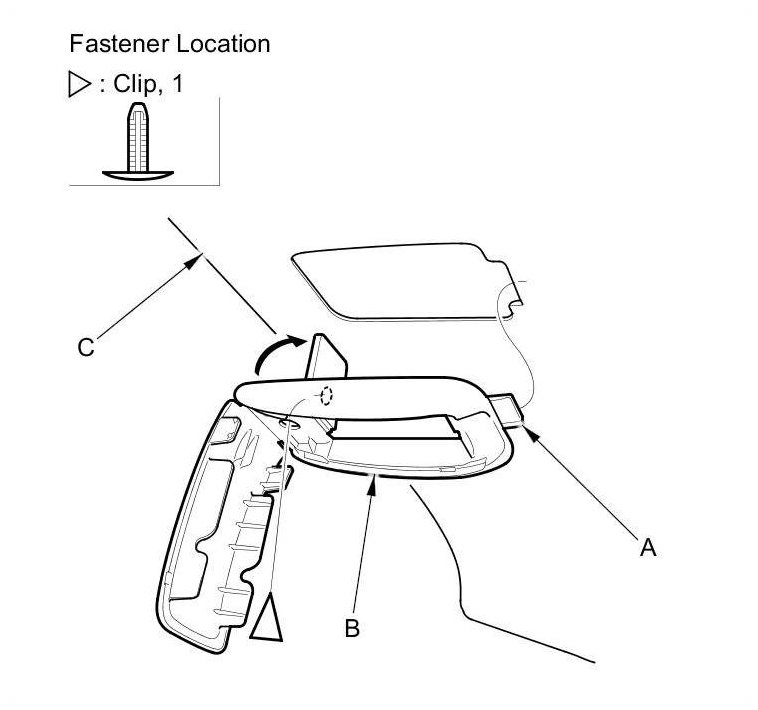 Fastener Location

▷ : Clip, 1

C

A

B