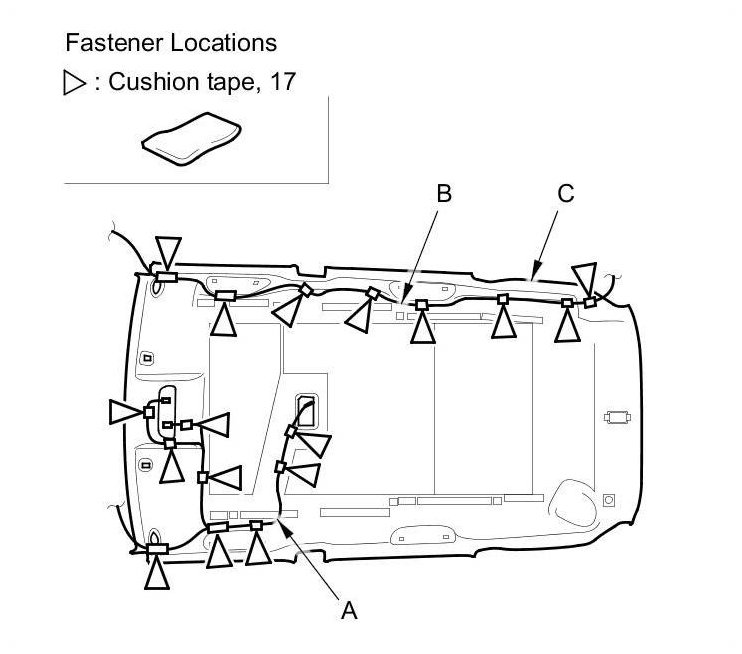 Fastener Locations

▷ : Cushion tape, 17

B

C

A