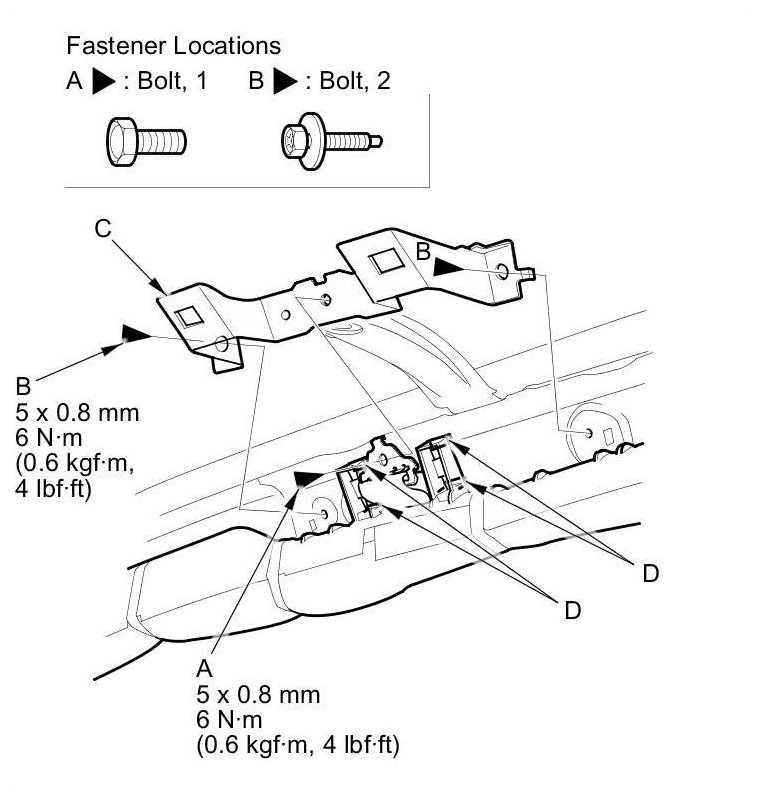 Fastener Locations
A ▶ : Bolt, 1 B ▶ : Bolt, 2

C

B

B
5 x 0.8 mm
6 N·m
(0.6 kgf·m,
4 lbf·ft)

D

D

A
5 x 0.8 mm
6 N·m
(0.6 kgf·m, 4 lbf·ft)