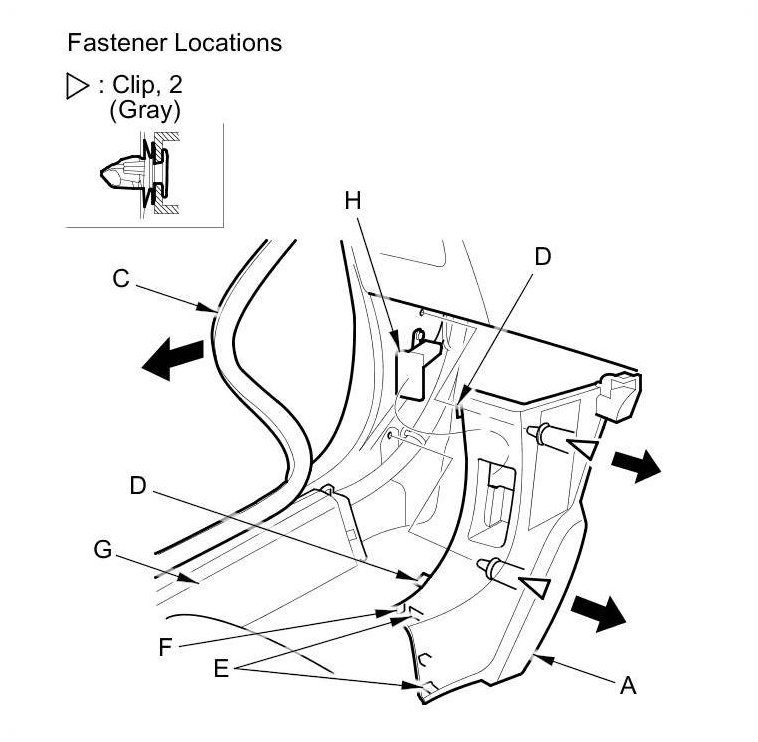 Fastener Locations

▷ : Clip, 2
(Gray)

H

D

C

D

G

F

E

A