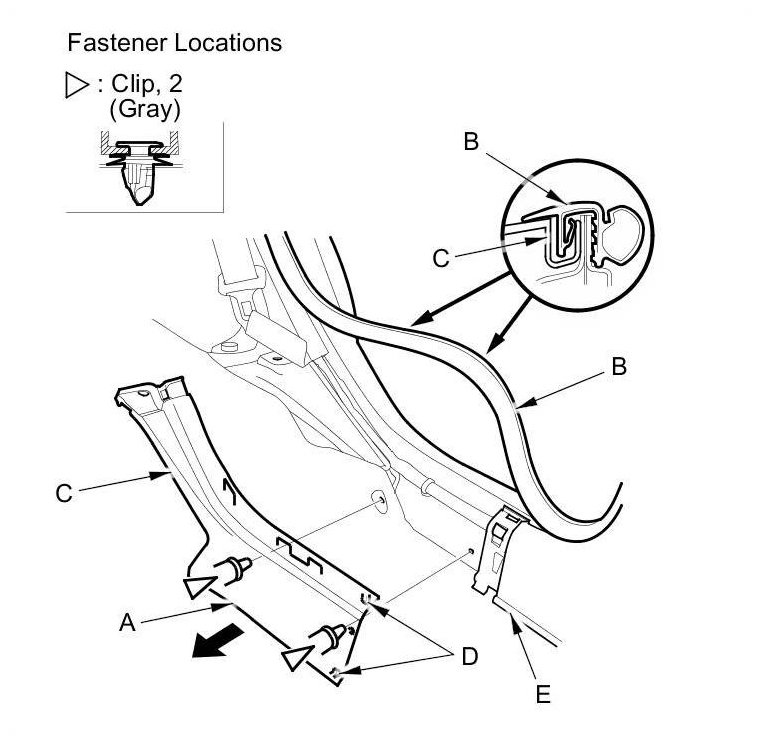 Fastener Locations

▷ : Clip, 2
(Gray)

B

C

B

C

A

D

E