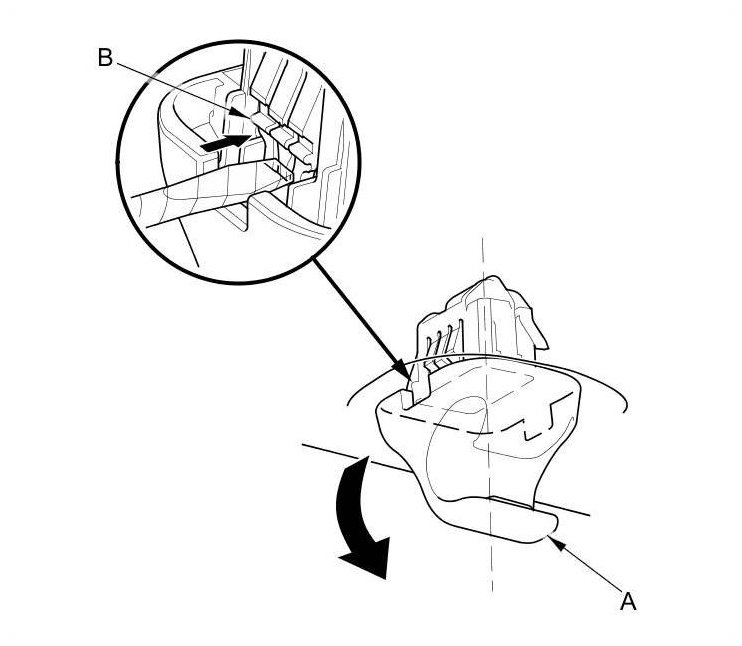 B

A