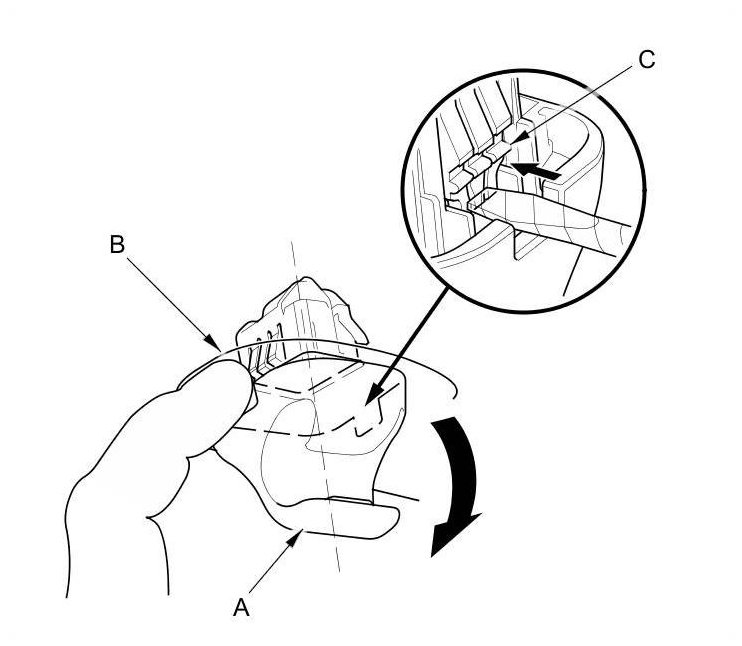 C
B
A