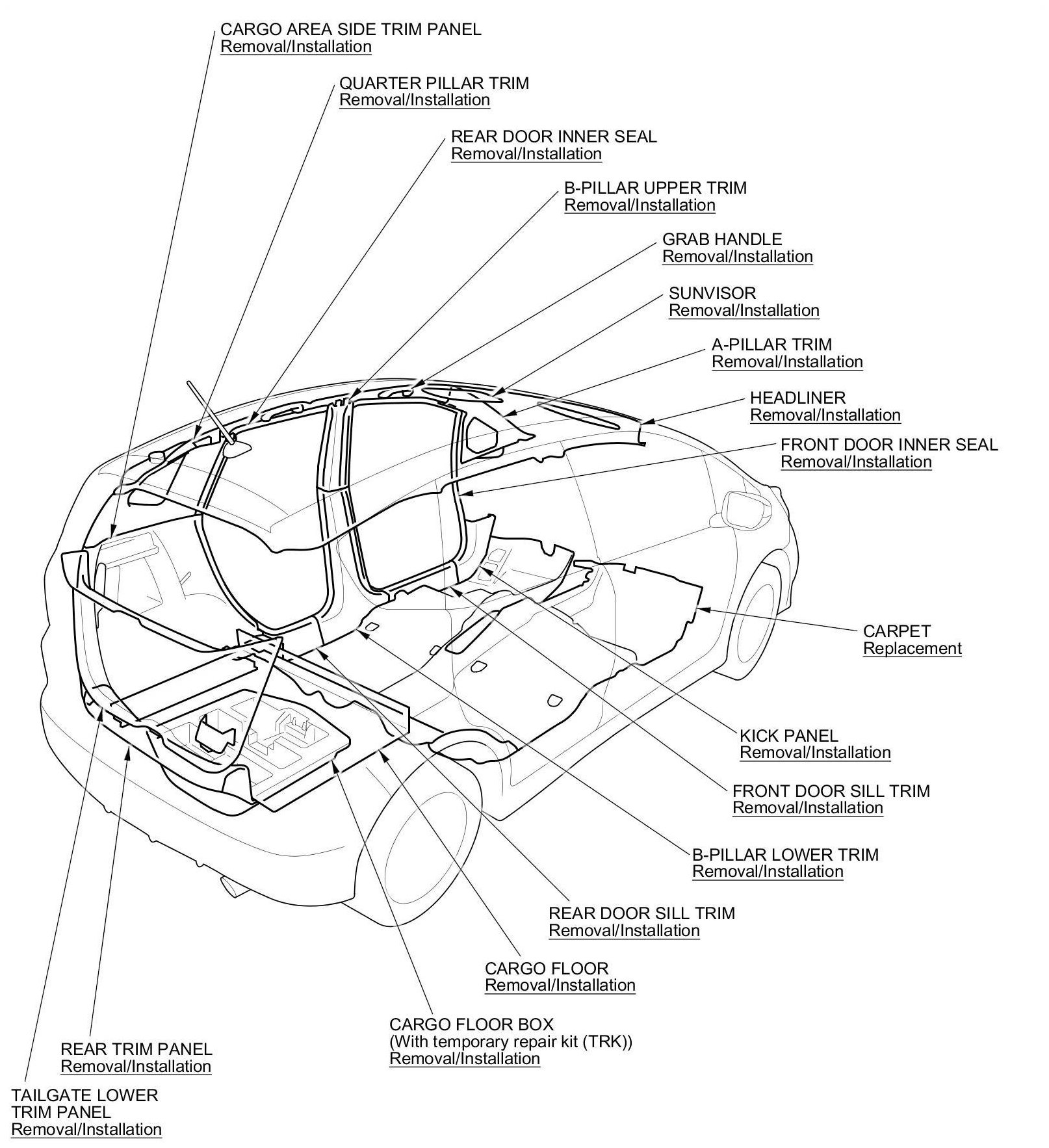 CARGO AREA SIDE TRIM PANEL
Removal/Installation

QUARTER PILLAR TRIM
Removal/Installation

REAR DOOR INNER SEAL
Removal/Installation

B-PILLAR UPPER TRIM
Removal/Installation

GRAB HANDLE
Removal/Installation

SUNVISOR
Removal/Installation

A-PILLAR TRIM
Removal/Installation

HEADLINER
Removal/Installation

FRONT DOOR INNER SEAL
Removal/Installation

CARPET
Replacement

KICK PANEL
Removal/Installation

FRONT DOOR SILL TRIM
Removal/Installation

B-PILLAR LOWER TRIM
Removal/Installation

REAR DOOR SILL TRIM
Removal/Installation

CARGO FLOOR
Removal/Installation

CARGO FLOOR BOX
(With temporary repair kit (TRK))
Removal/Installation

REAR TRIM PANEL
Removal/Installation

TAILGATE LOWER
TRIM PANEL
Removal/Installation