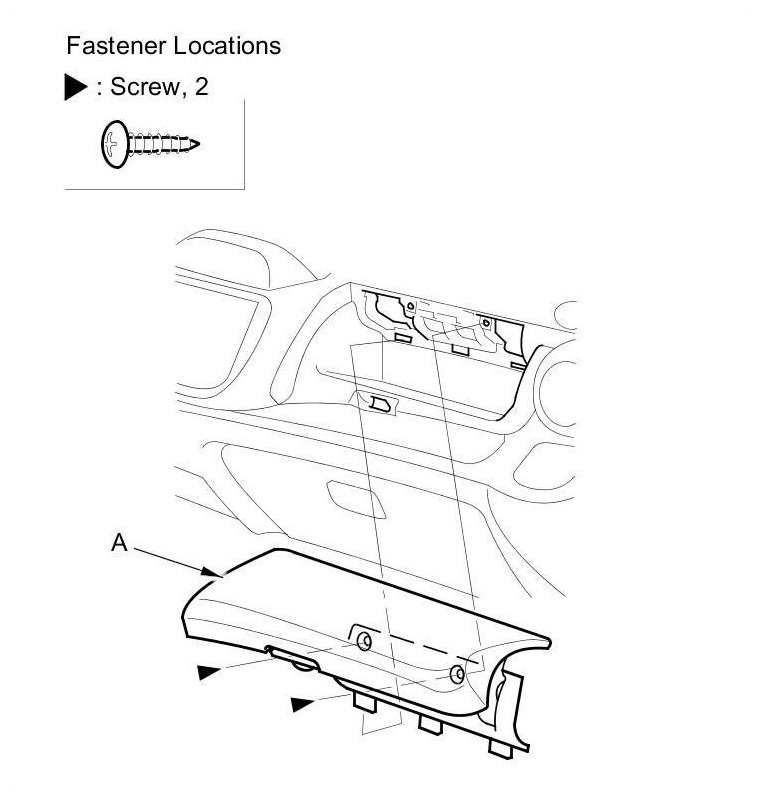 Fastener Locations

▶ : Screw, 2

A