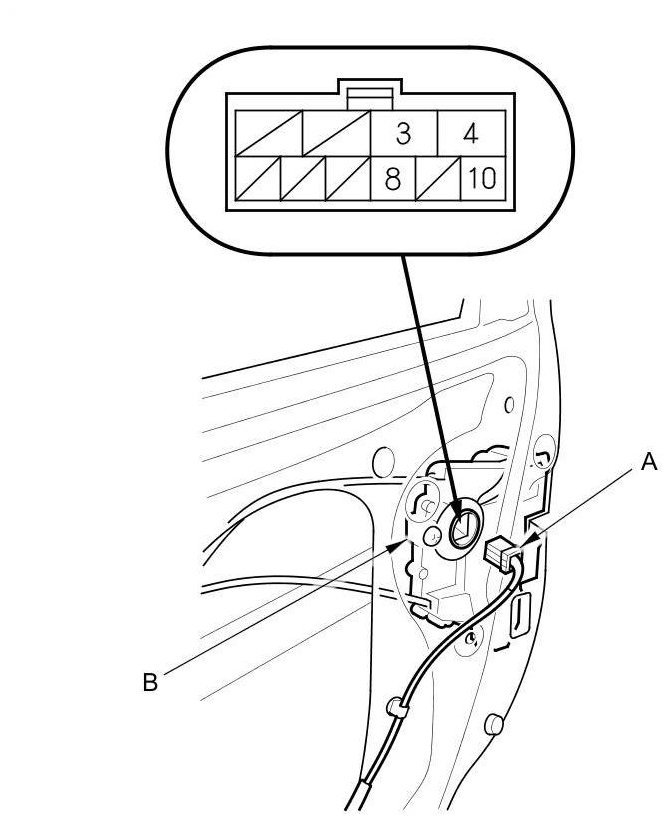 3
4
8
10
A
B