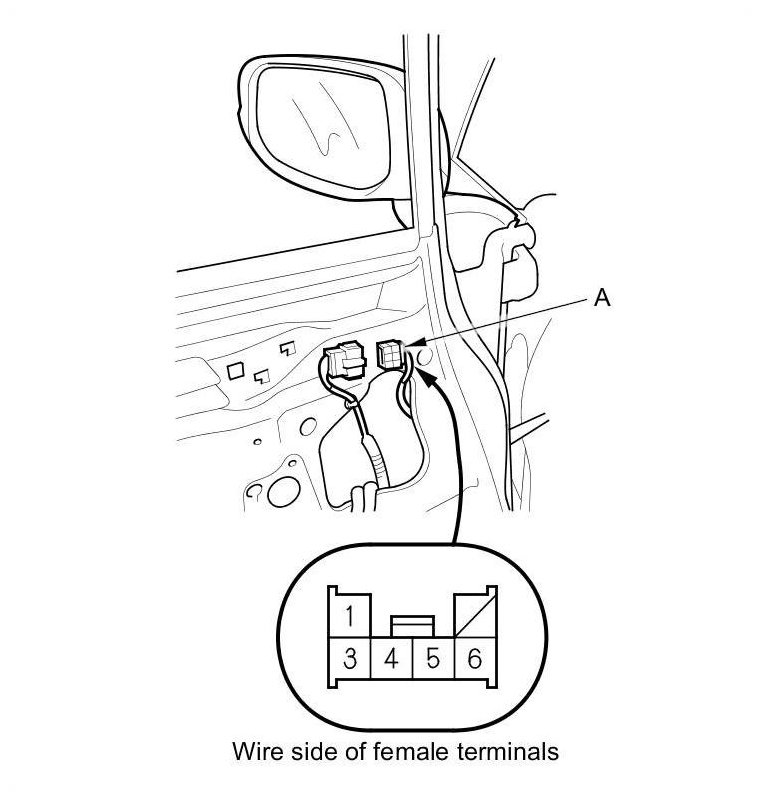 A

1

3 4 5 6

Wire side of female terminals