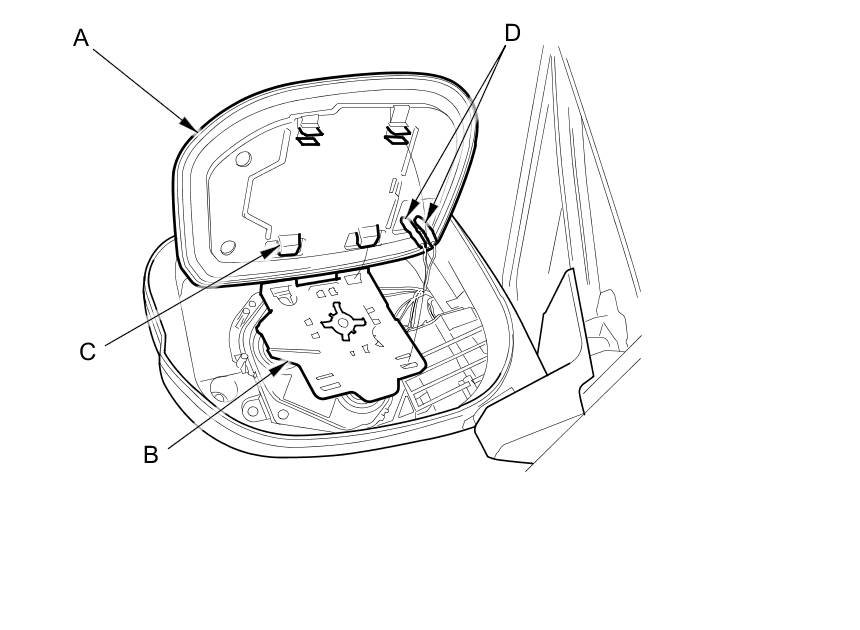 A
D
C
B