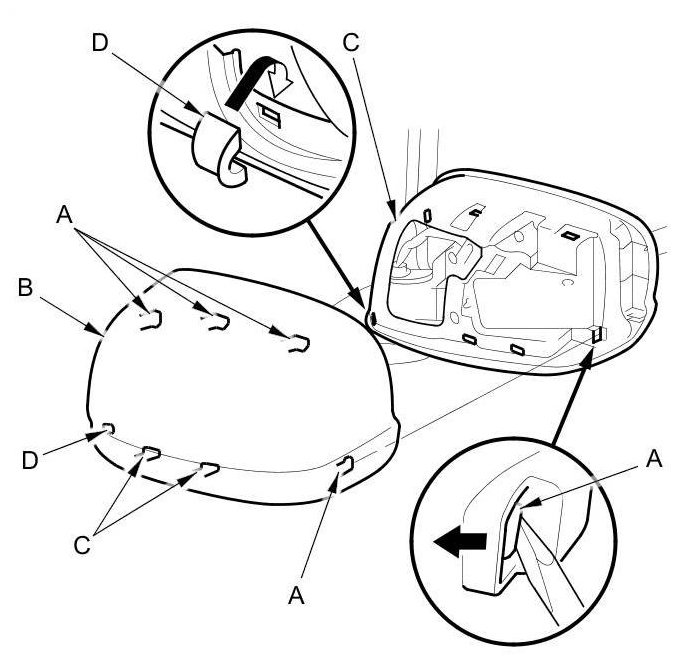 D
C
A
B
D
C
A
A