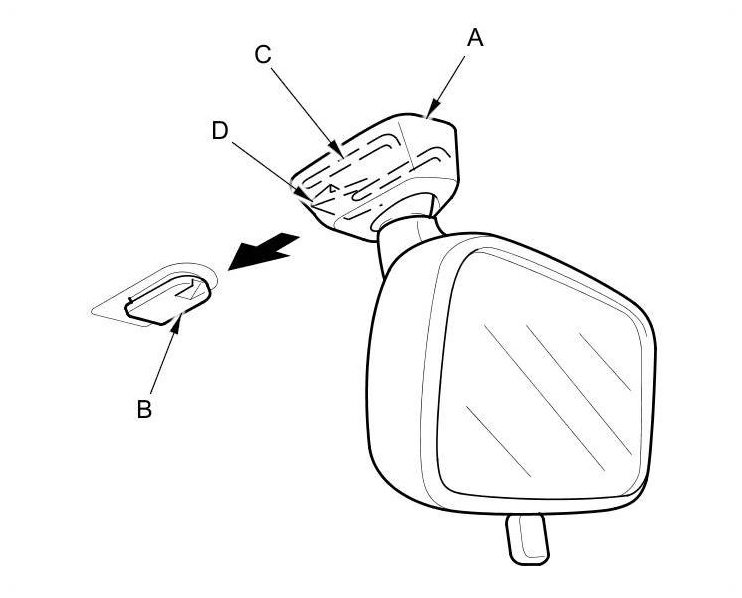 C
A
D
B