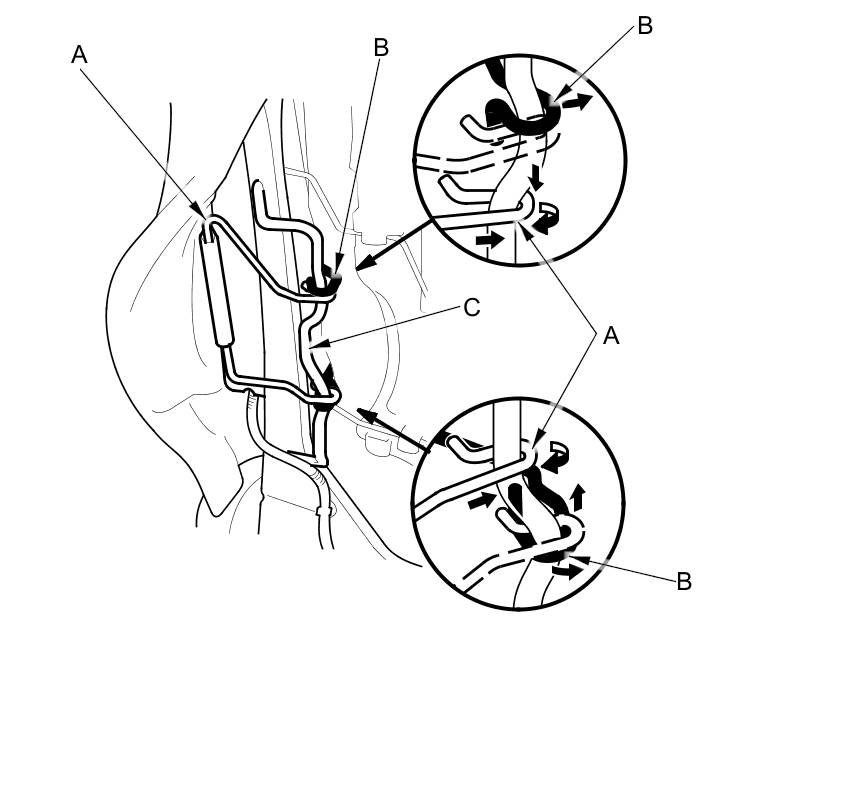 A
B
B
C
A
B