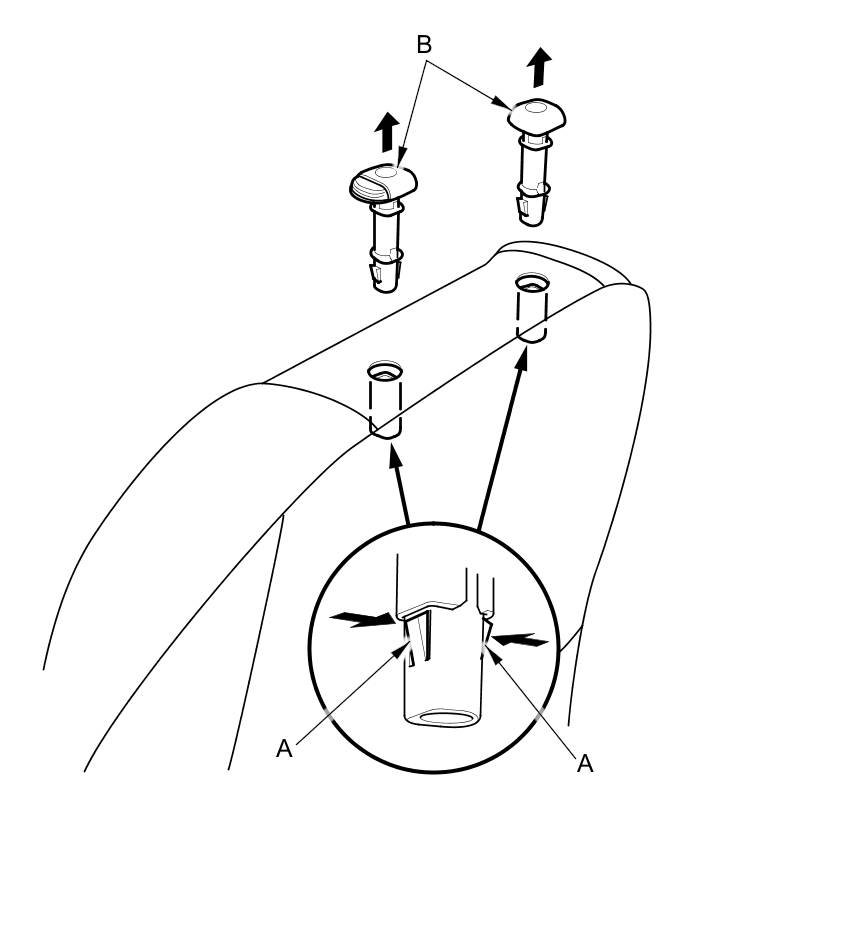 B

A

A