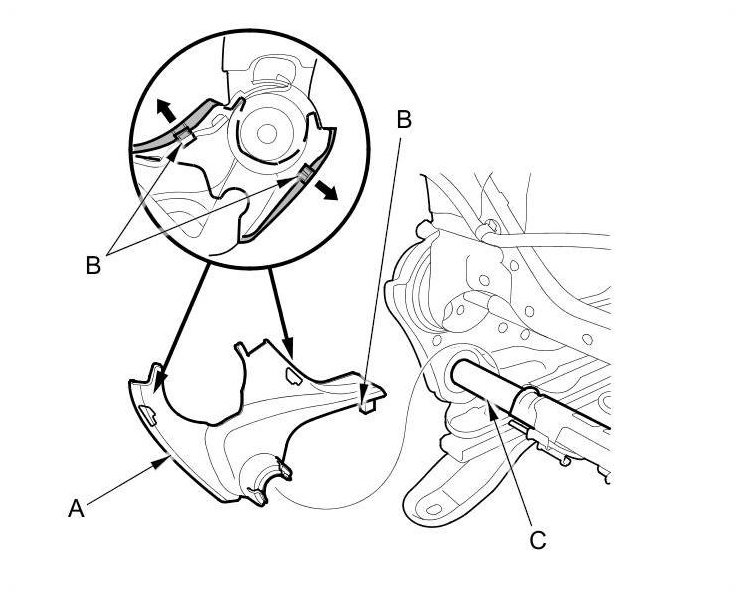 B
B
A
C