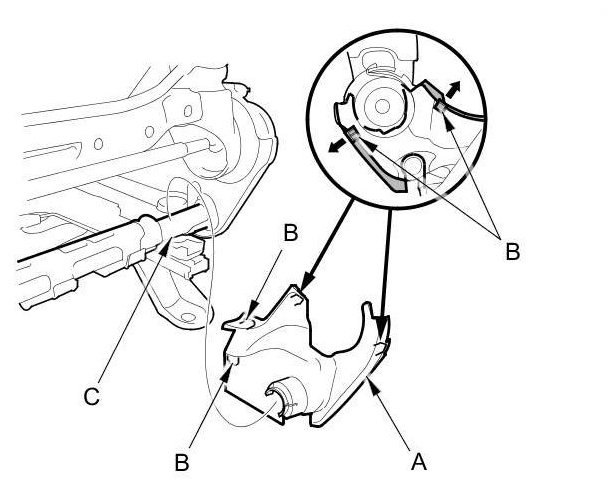 B
B
C
B
A