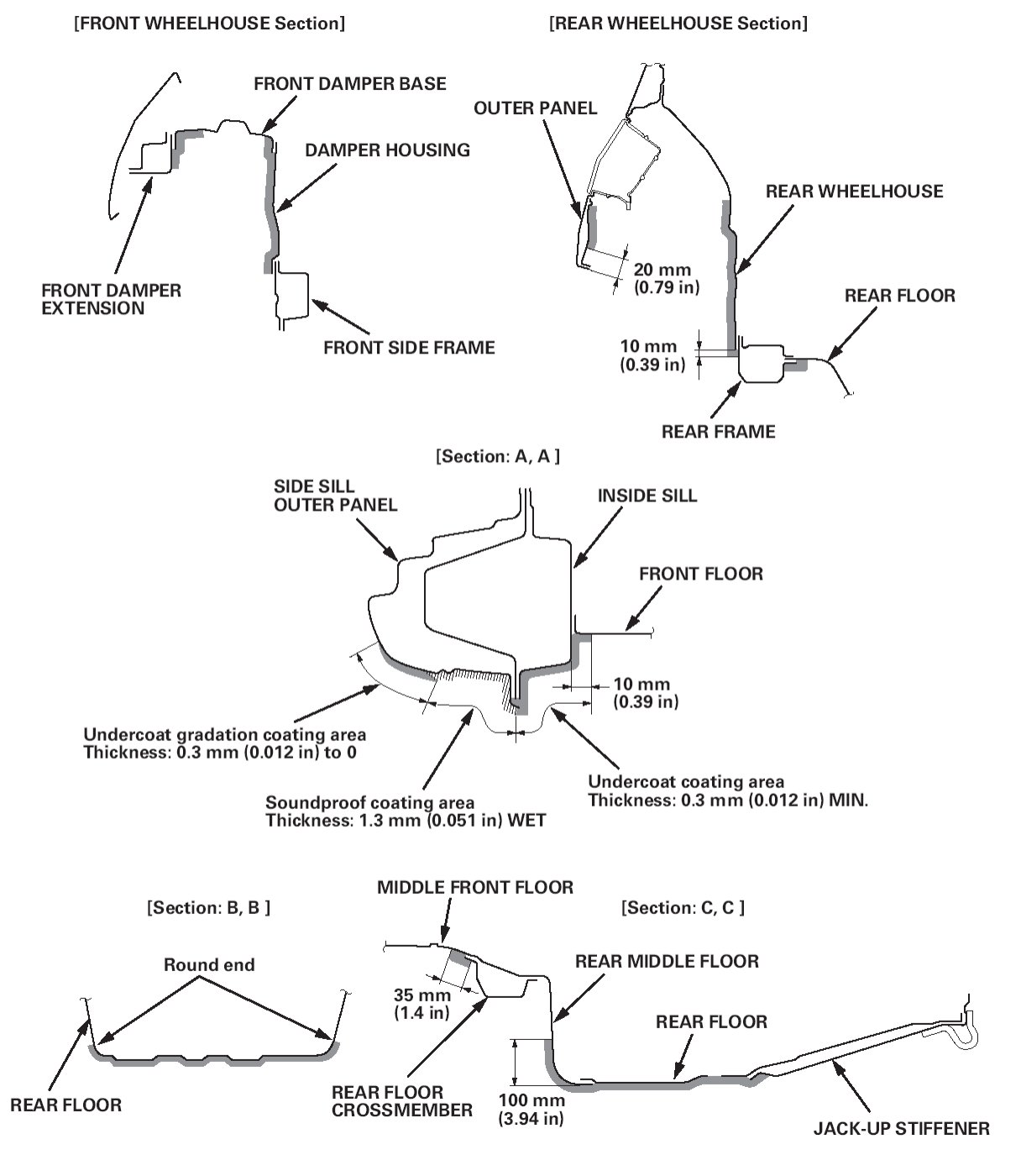 [FRONT WHEELHOUSE Section]

FRONT DAMPER BASE

DAMPER HOUSING

FRONT DAMPER EXTENSION

FRONT SIDE FRAME

[REAR WHEELHOUSE Section]

OUTER PANEL

REAR WHEELHOUSE

20 mm (0.79 in)

REAR FLOOR

10 mm (0.39 in)

REAR FRAME

[Section: A, A ]

SIDE SILL OUTER PANEL

INSIDE SILL

FRONT FLOOR

10 mm (0.39 in)

Undercoat gradation coating area
Thickness: 0.3 mm (0.012 in) to 0

Soundproof coating area
Thickness: 1.3 mm (0.051 in) WET

Undercoat coating area
Thickness: 0.3 mm (0.012 in) MIN.

[Section: B, B ]

Round end

REAR FLOOR

MIDDLE FRONT FLOOR

[Section: C, C ]

REAR MIDDLE FLOOR

35 mm (1.4 in)

REAR FLOOR

REAR FLOOR CROSSMEMBER

100 mm (3.94 in)

JACK-UP STIFFENER