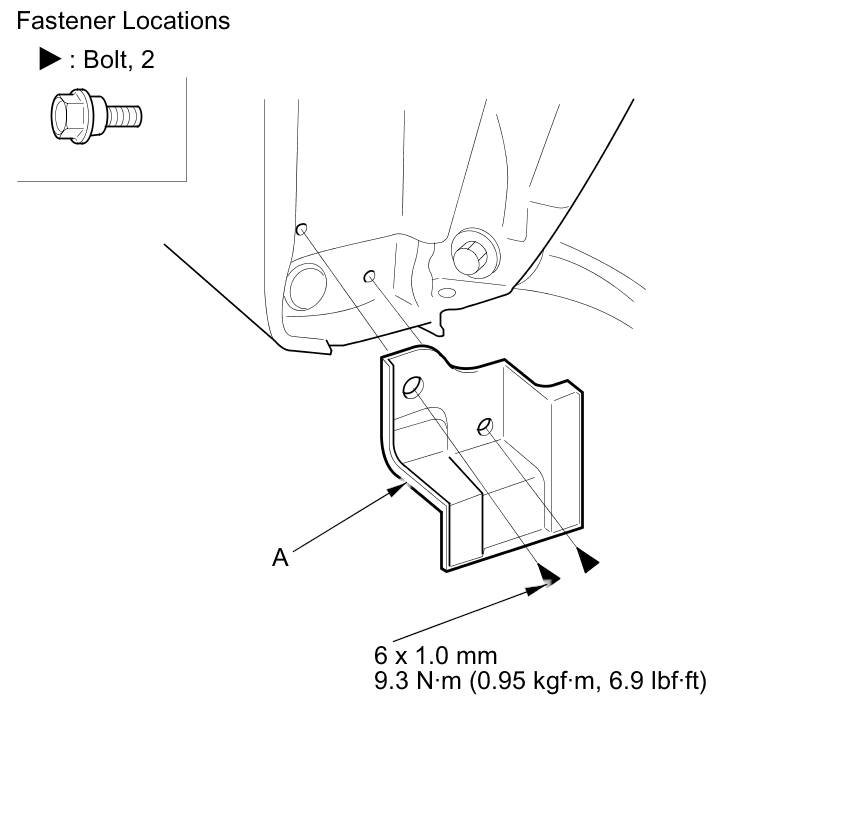 Fastener Locations

▶ : Bolt, 2

A

6 x 1.0 mm
9.3 N·m (0.95 kgf·m, 6.9 lbf·ft)