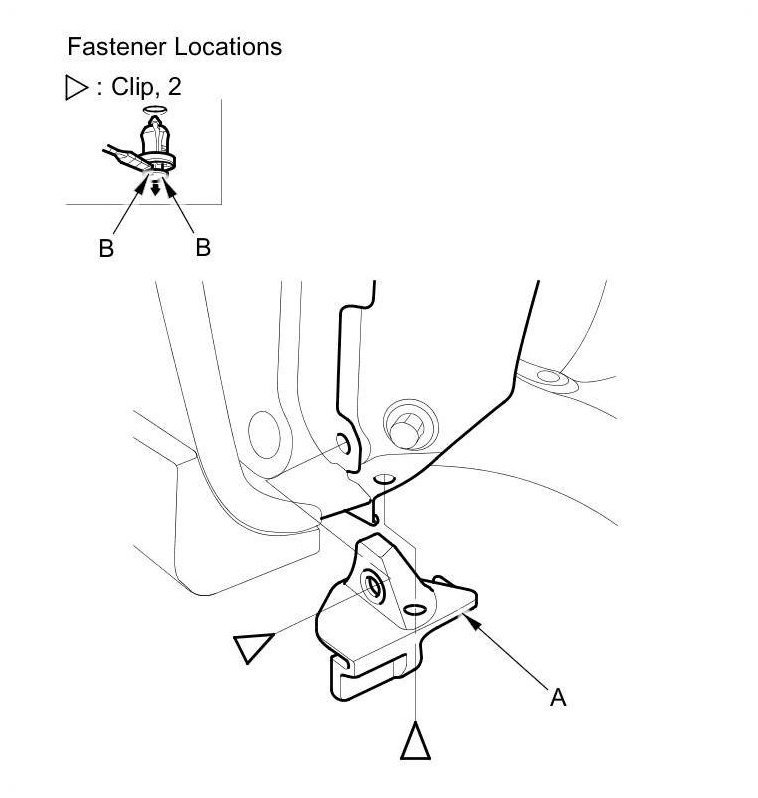 Fastener Locations

▷ : Clip, 2

B B

A