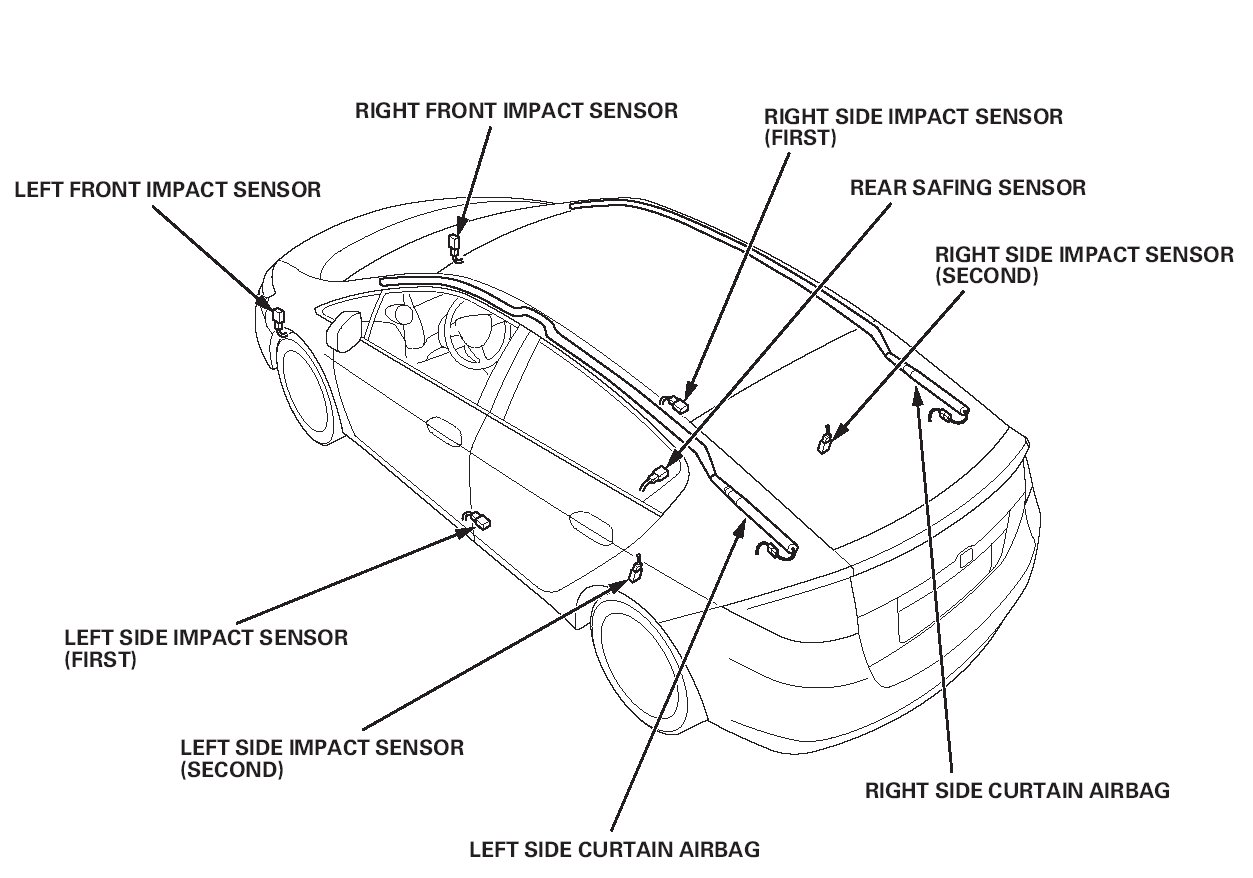 RIGHT FRONT IMPACT SENSOR

RIGHT SIDE IMPACT SENSOR (FIRST)

LEFT FRONT IMPACT SENSOR

REAR SAFING SENSOR

RIGHT SIDE IMPACT SENSOR (SECOND)

LEFT SIDE IMPACT SENSOR (FIRST)

LEFT SIDE IMPACT SENSOR (SECOND)

RIGHT SIDE CURTAIN AIRBAG

LEFT SIDE CURTAIN AIRBAG