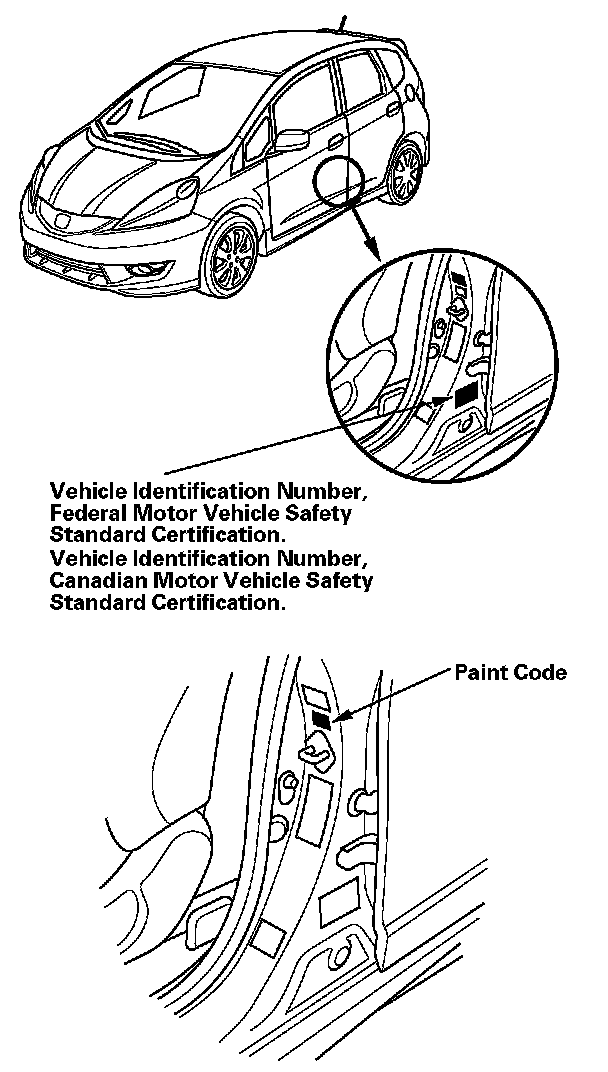 Vehicle Identification Number, Federal Motor Vehicle Safety Standard Certification.
Vehicle Identification Number, Canadian Motor Vehicle Safety Standard Certification.

Paint Code