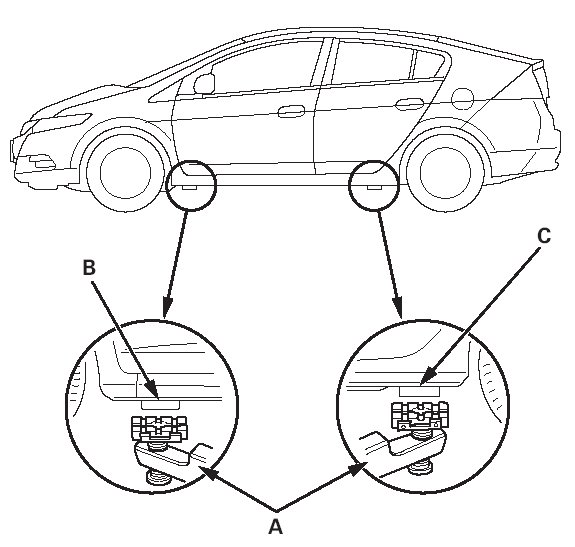 B

C

A