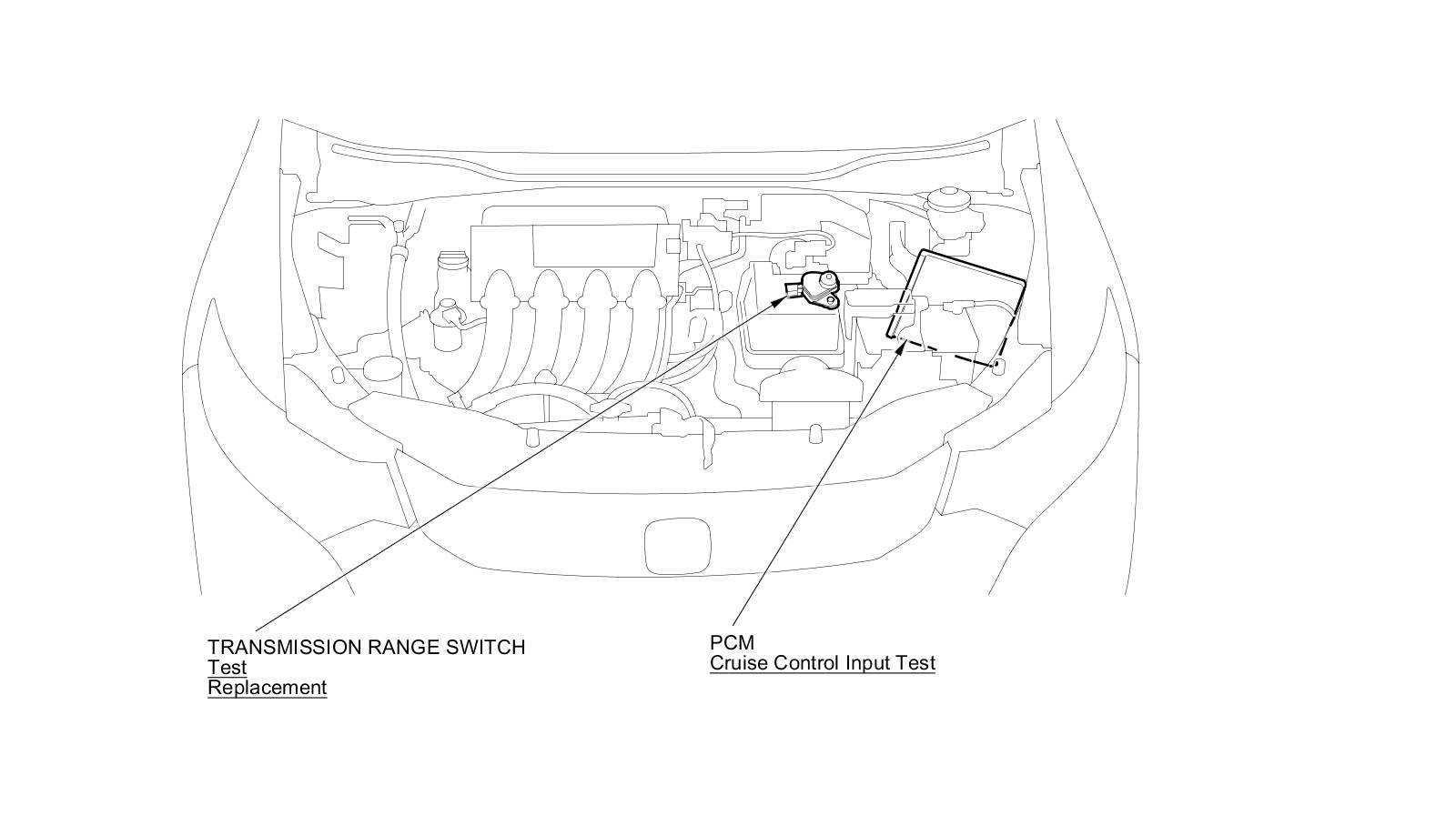 TRANSMISSION RANGE SWITCH
Test
Replacement

PCM
Cruise Control Input Test