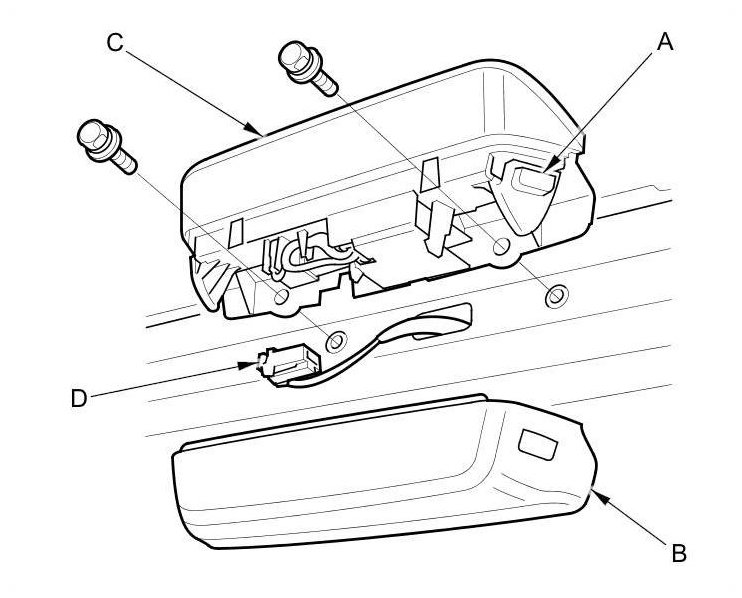 C
A
D
B