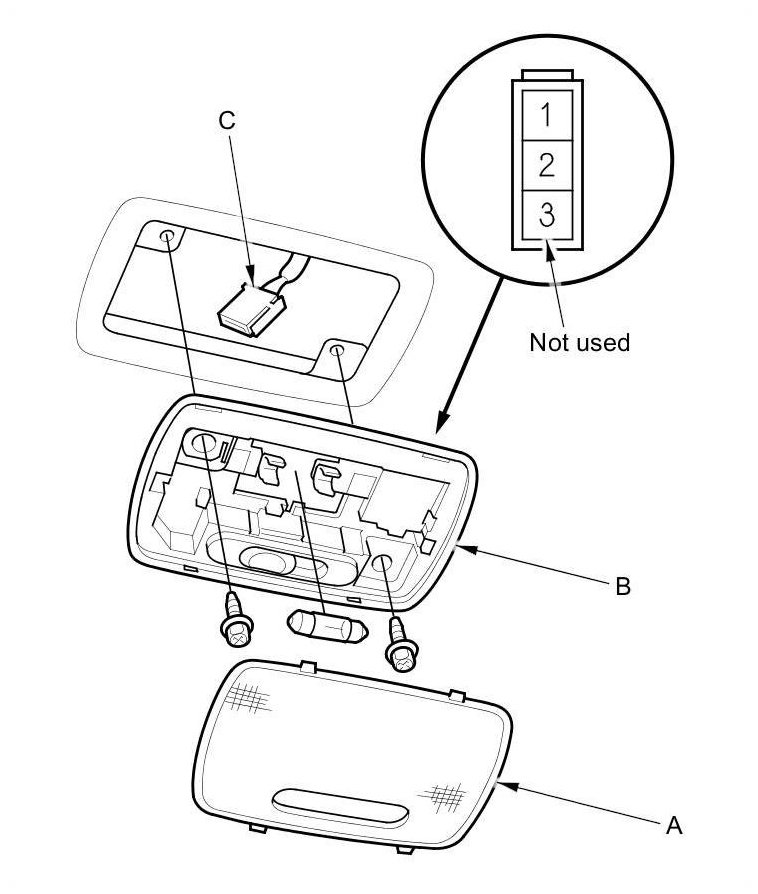 C

1
2
3

Not used

B

A