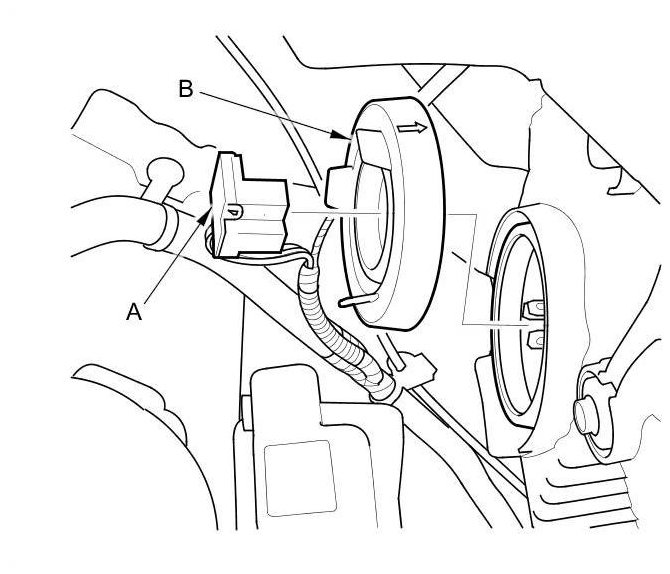 B

A