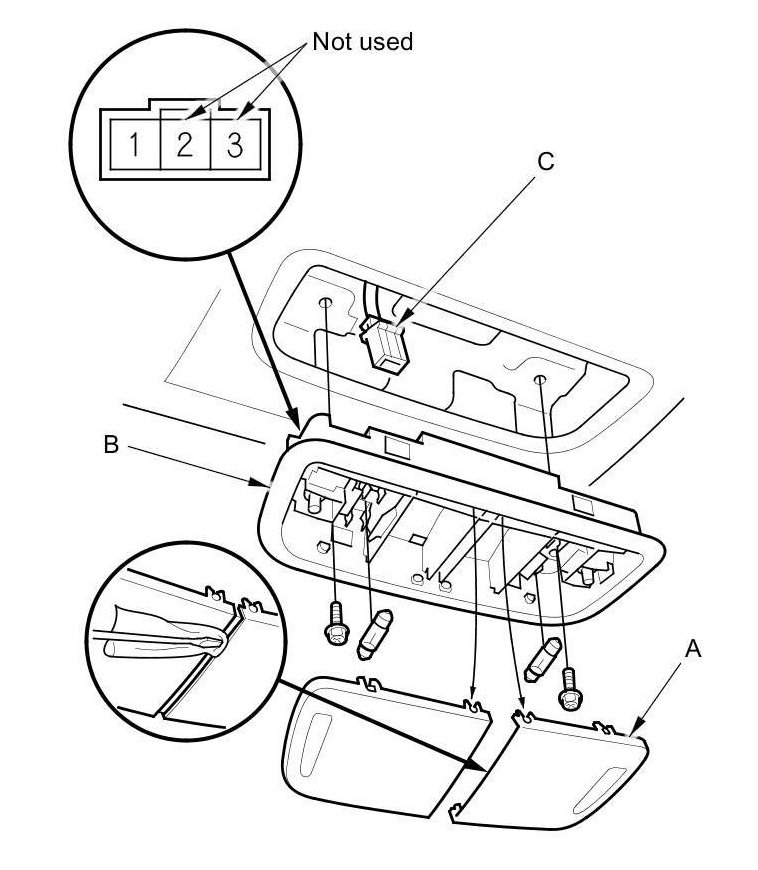 Not used
1 2 3
C
B
A