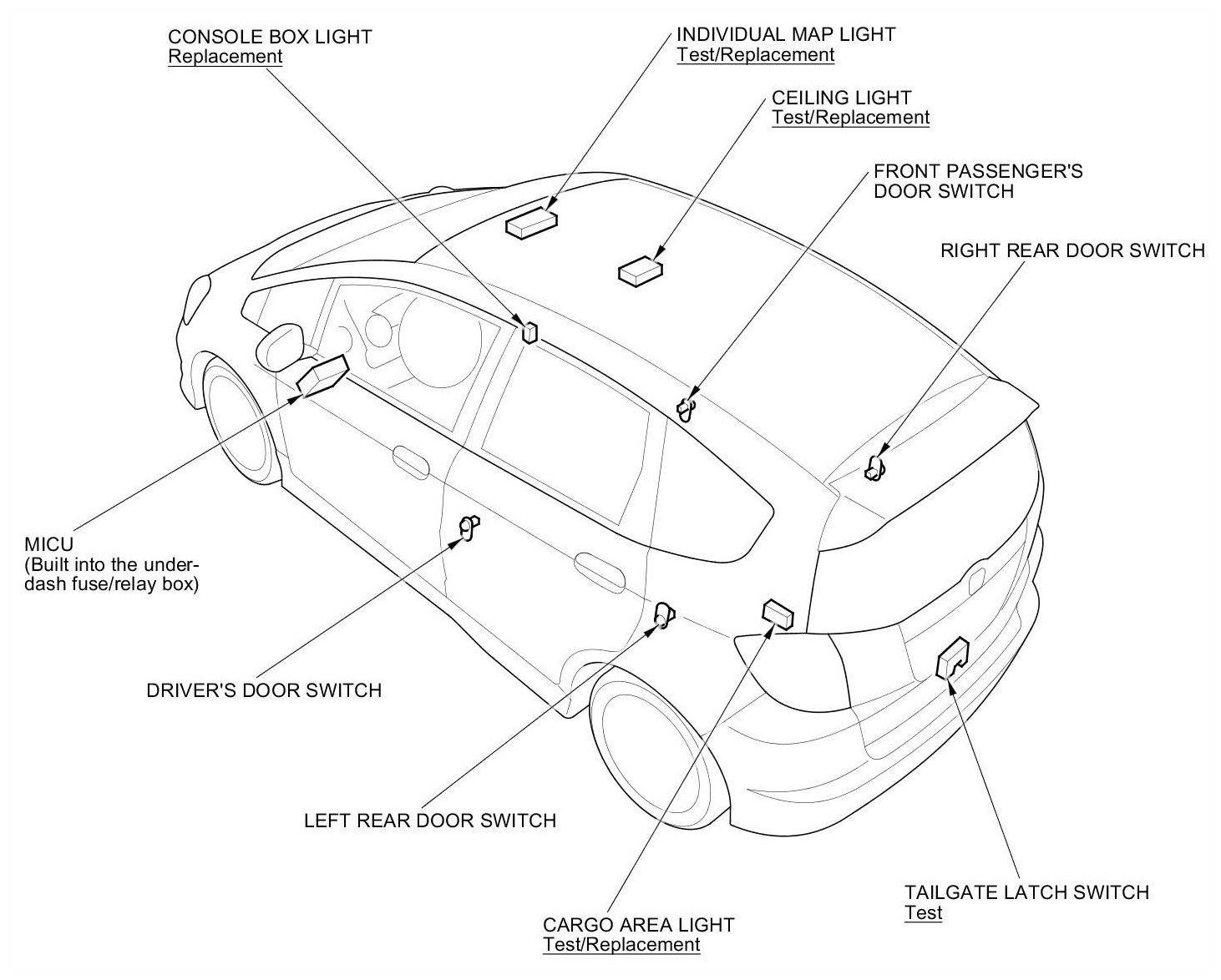 CONSOLE BOX LIGHT
Replacement

INDIVIDUAL MAP LIGHT
Test/Replacement

CEILING LIGHT
Test/Replacement

FRONT PASSENGER'S
DOOR SWITCH

RIGHT REAR DOOR SWITCH

MICU
(Built into the under-dash fuse/relay box)

DRIVER'S DOOR SWITCH

LEFT REAR DOOR SWITCH

CARGO AREA LIGHT
Test/Replacement

TAILGATE LATCH SWITCH
Test