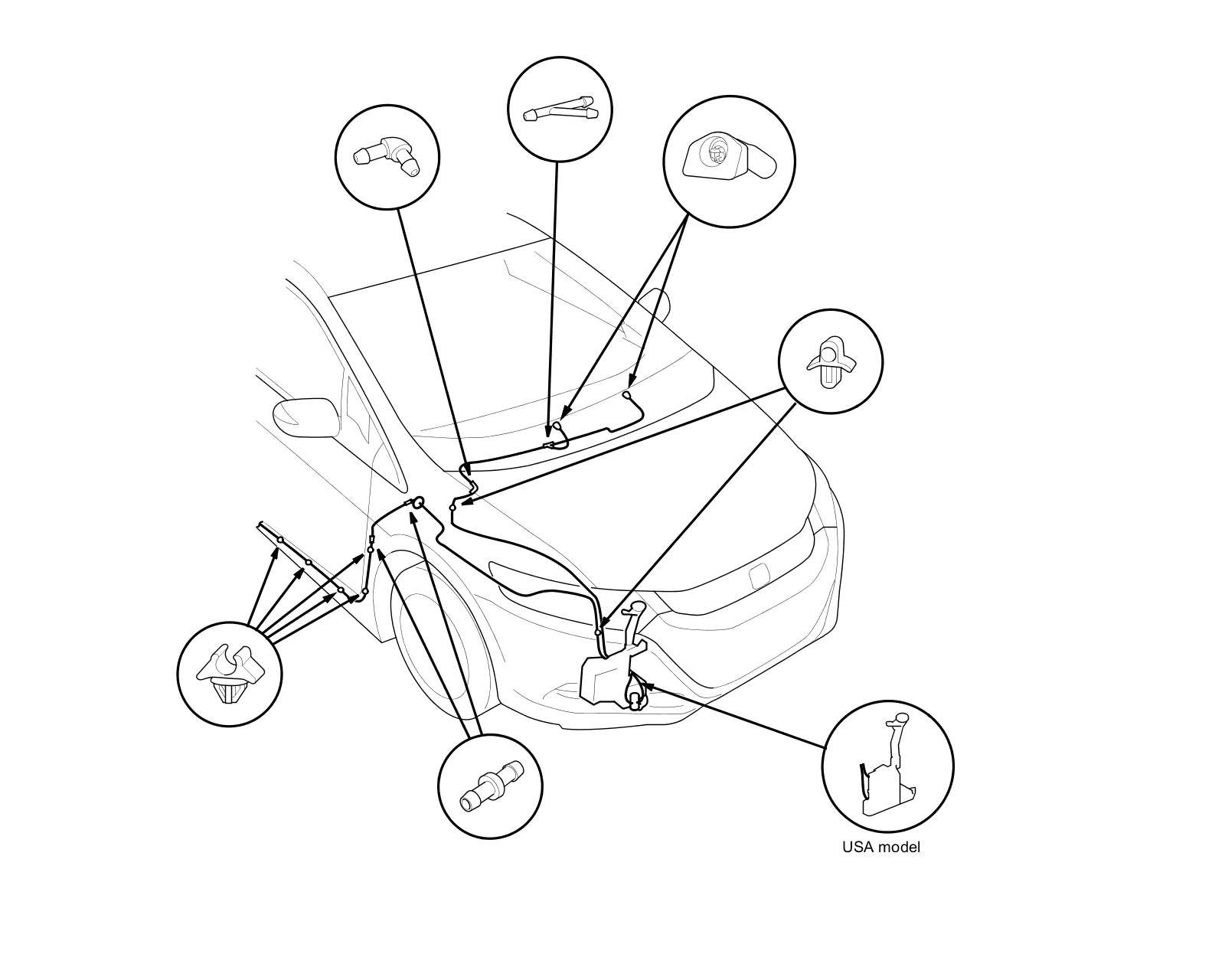 USA model