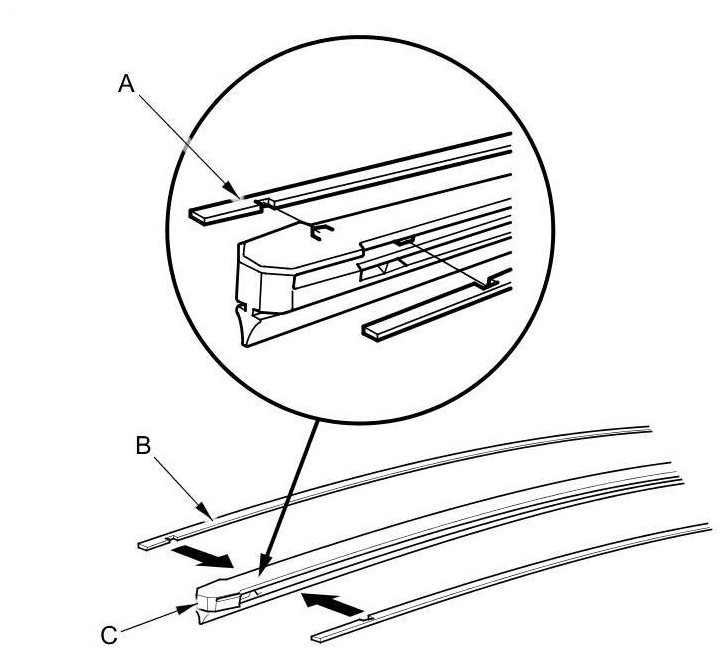 A

B

C