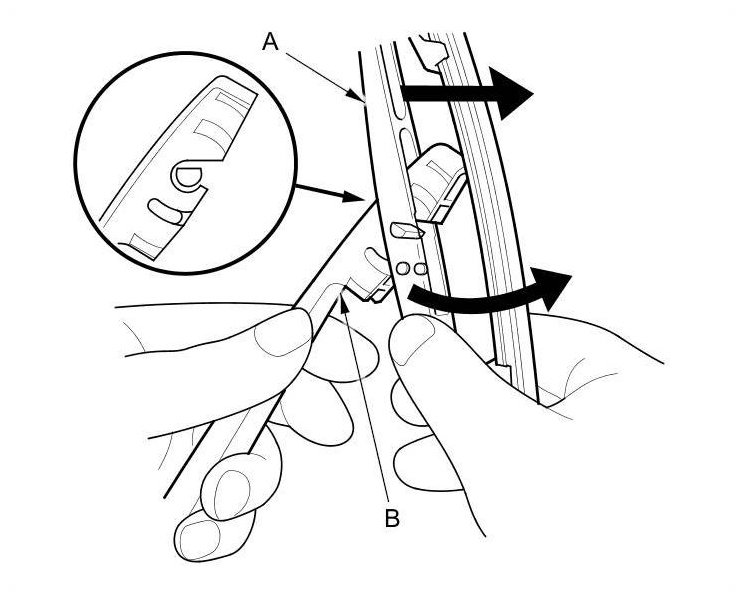 A

B