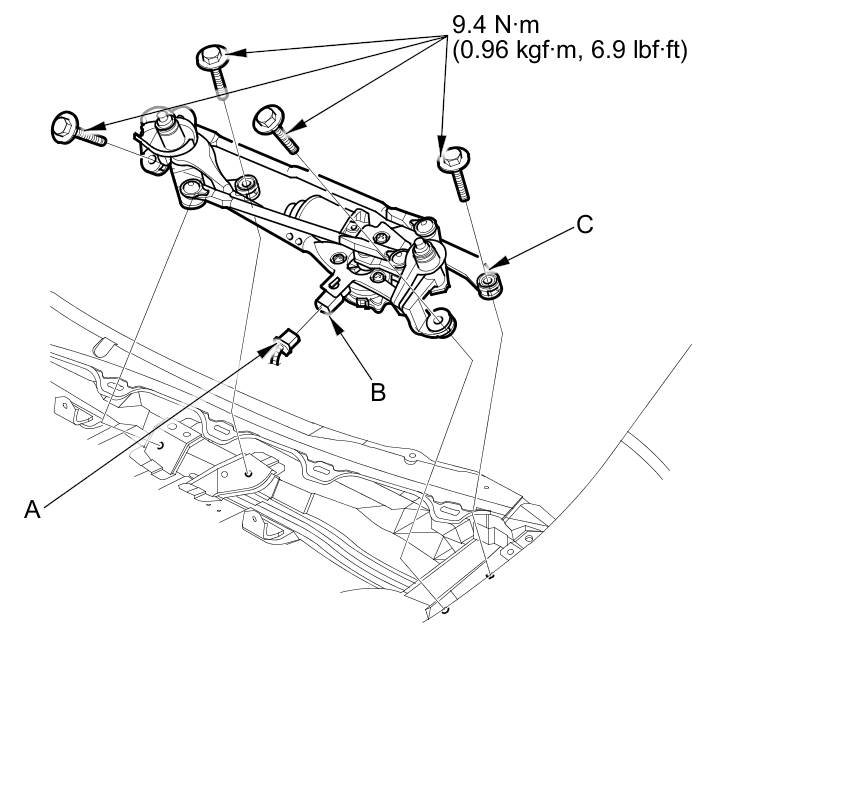 9.4 N·m
(0.96 kgf·m, 6.9 lbf·ft)

C

B

A