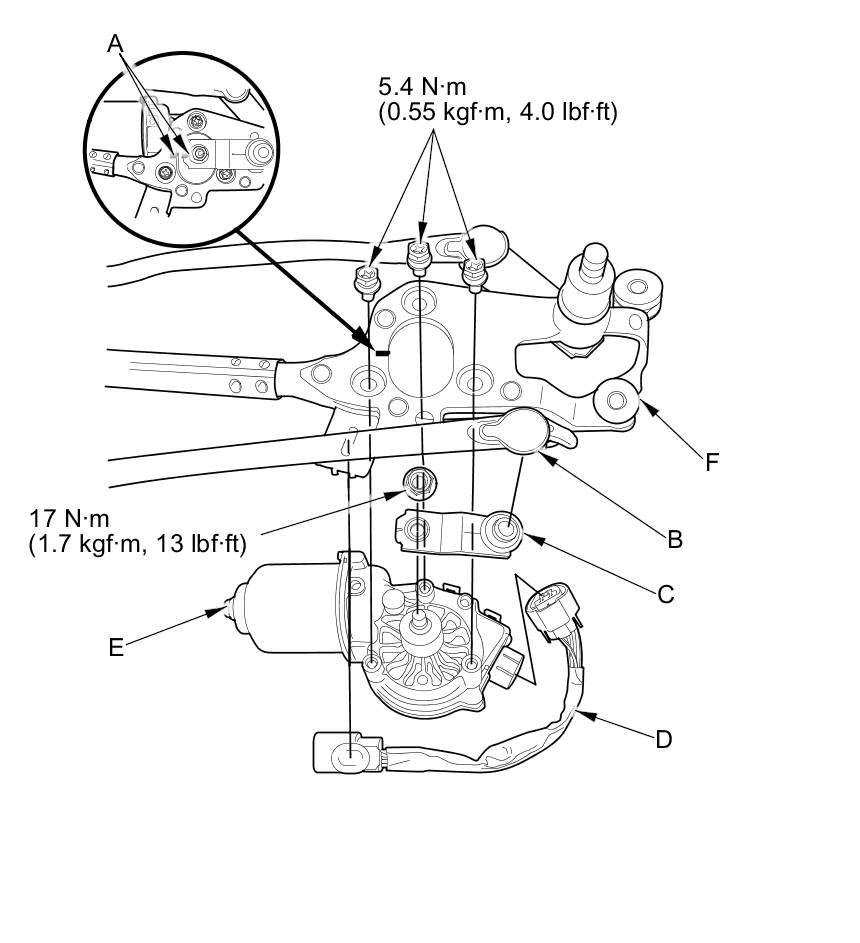 A

5.4 N·m
(0.55 kgf·m, 4.0 lbf·ft)

F

17 N·m
(1.7 kgf·m, 13 lbf·ft)

B

C

E

D