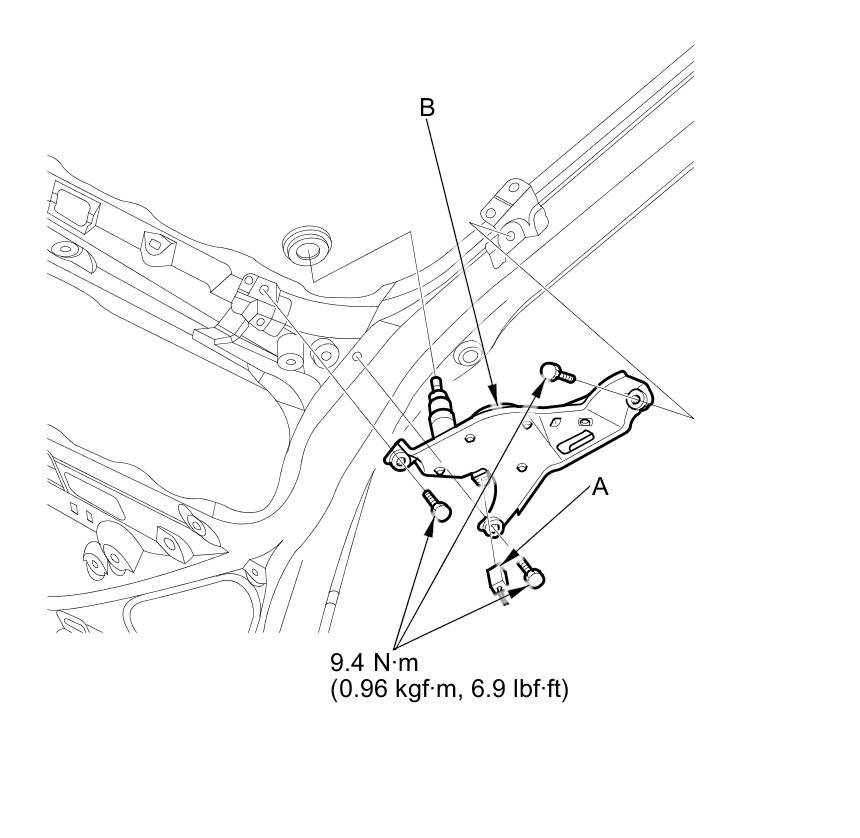 B

A

9.4 N·m
(0.96 kgf·m, 6.9 lbf·ft)