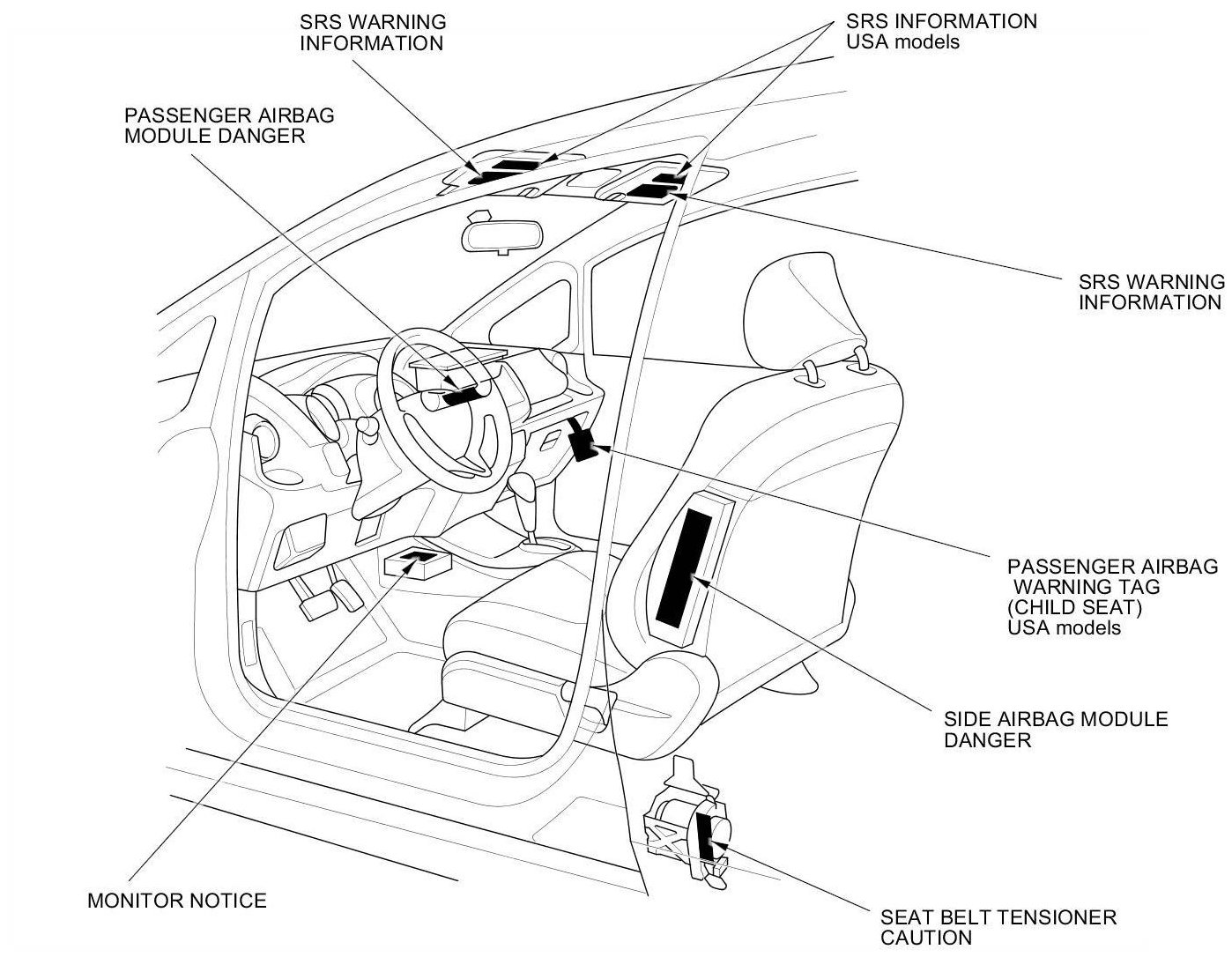 SRS WARNING INFORMATION

SRS INFORMATION USA models

PASSENGER AIRBAG MODULE DANGER

SRS WARNING INFORMATION

PASSENGER AIRBAG WARNING TAG (CHILD SEAT) USA models

SIDE AIRBAG MODULE DANGER

MONITOR NOTICE

SEAT BELT TENSIONER CAUTION